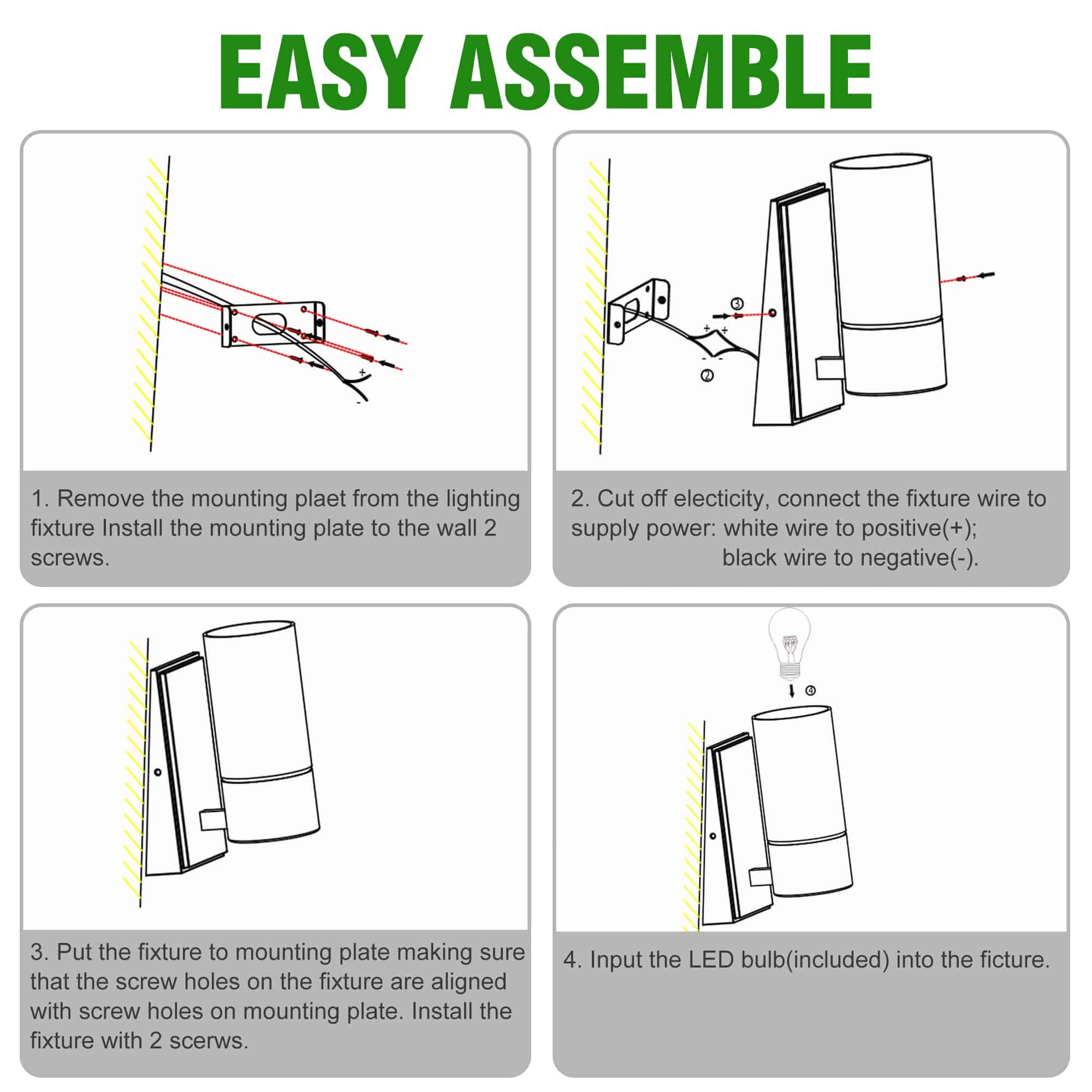 EASY ASSEMBLE

+
-

1. Remove the mounting plaet from the lighting fixture Install the mounting plate to the wall 2 screws.

③
+ +
- -
②

2. Cut off electicity, connect the fixture wire to supply power: white wire to positive(+); black wire to negative(-).

3. Put the fixture to mounting plate making sure that the screw holes on the fixture are aligned with screw holes on mounting plate. Install the fixture with 2 scerws.

④

4. Input the LED bulb(included) into the ficture.