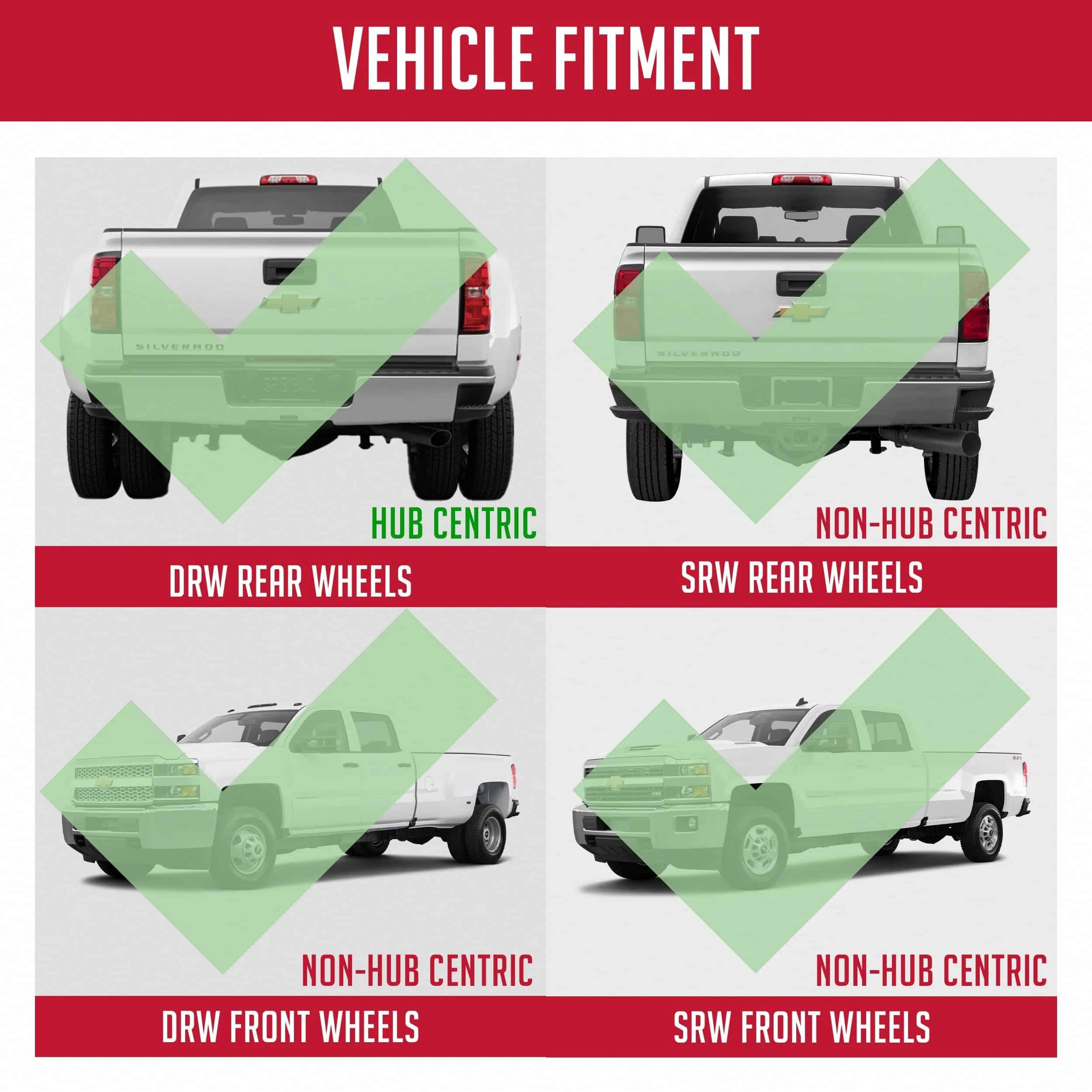 VEHICLE FITMENT

SILVERADO

HUB CENTRIC

DRW REAR WHEELS

SILVERADO

NON-HUB CENTRIC

SRW REAR WHEELS

NON-HUB CENTRIC

DRW FRONT WHEELS

NON-HUB CENTRIC

SRW FRONT WHEELS