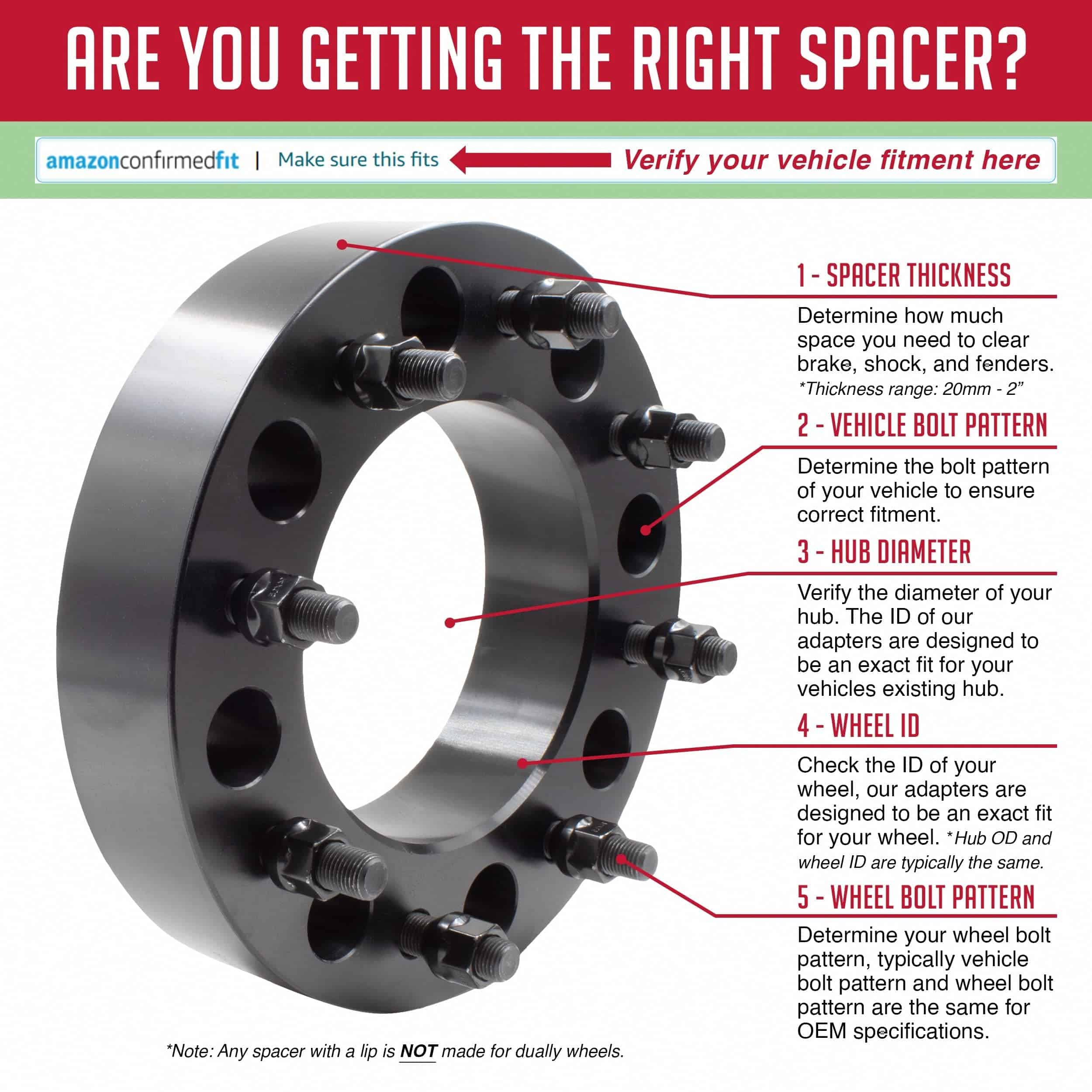 ARE YOU GETTING THE RIGHT SPACER?

amazonconfirmedfit | Make sure this fits Verify your vehicle fitment here

1 - SPACER THICKNESS

Determine how much space you need to clear brake, shock, and fenders. *Thickness range: 20mm - 2"

2 - VEHICLE BOLT PATTERN

Determine the bolt pattern of your vehicle to ensure correct fitment.

3 - HUB DIAMETER

Verify the diameter of your hub. The ID of our adapters are designed to be an exact fit for your vehicles existing hub.

4 - WHEEL ID

Check the ID of your wheel, our adapters are designed to be an exact fit for your wheel. *Hub OD and wheel ID are typically the same.

5 - WHEEL BOLT PATTERN

Determine your wheel bolt pattern, typically vehicle bolt pattern and wheel bolt pattern are the same for OEM specifications.

*Note: Any spacer with a lip is NOT made for dually wheels.