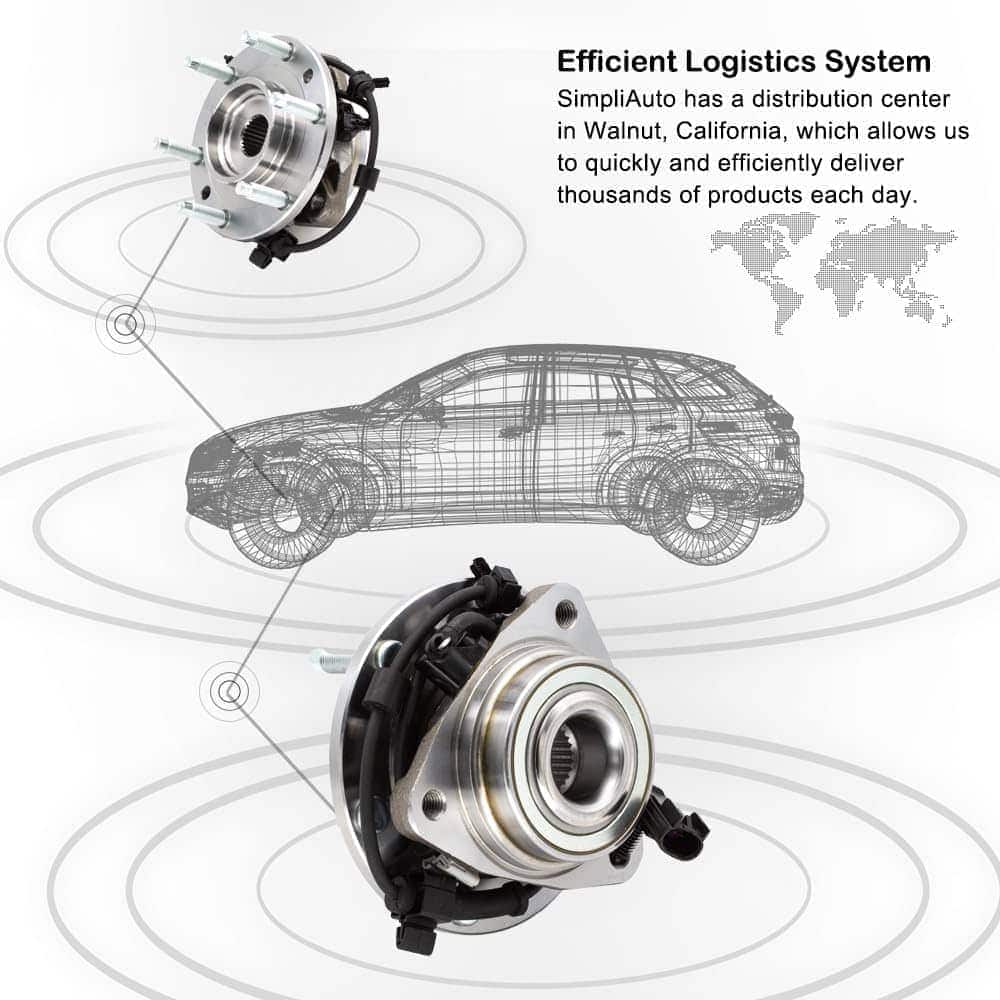 Efficient Logistics System
SimpliAuto has a distribution center in Walnut, California, which allows us to quickly and efficiently deliver thousands of products each day.