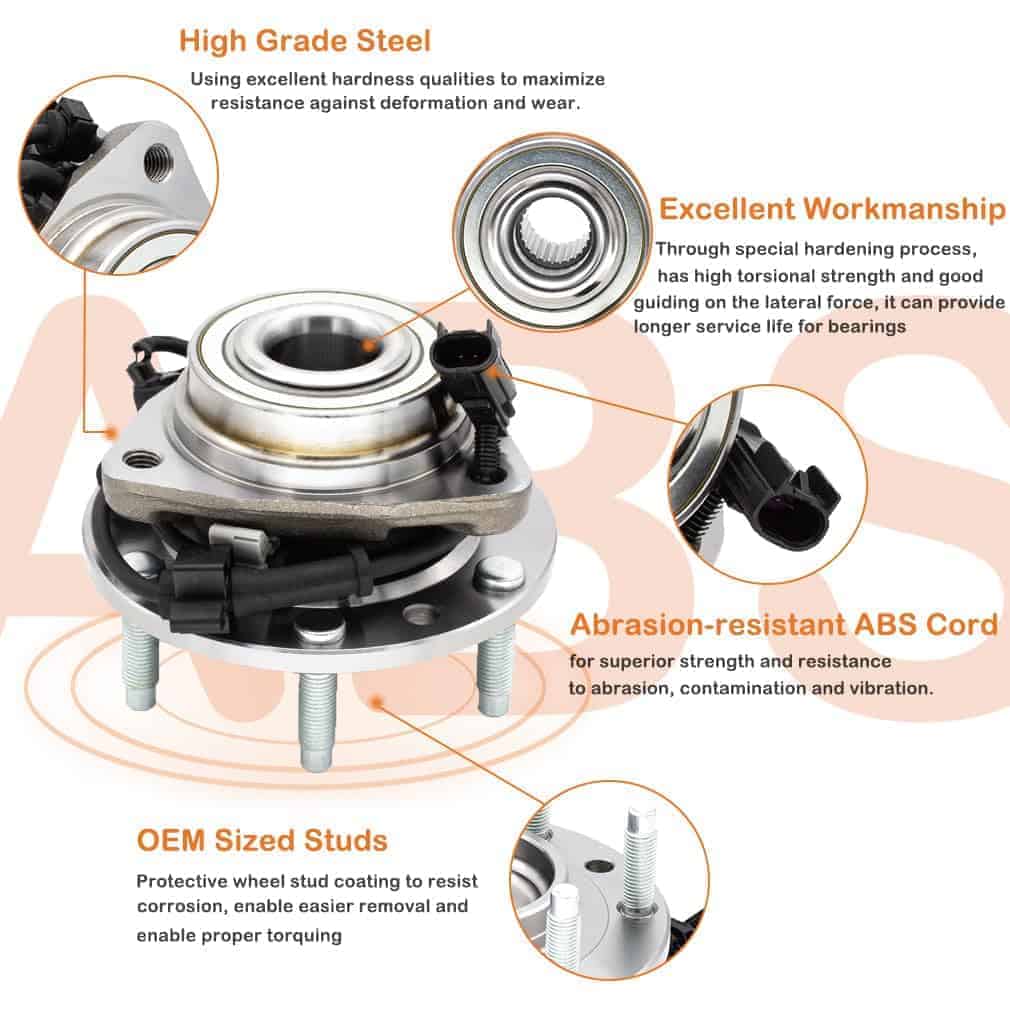 High Grade Steel

Using excellent hardness qualities to maximize resistance against deformation and wear.

Excellent Workmanship

Through special hardening process, has high torsional strength and good guiding on the lateral force, it can provide longer service life for bearings

ABS

Abrasion-resistant ABS Cord

for superior strength and resistance to abrasion, contamination and vibration.

OEM Sized Studs

Protective wheel stud coating to resist corrosion, enable easier removal and enable proper torquing