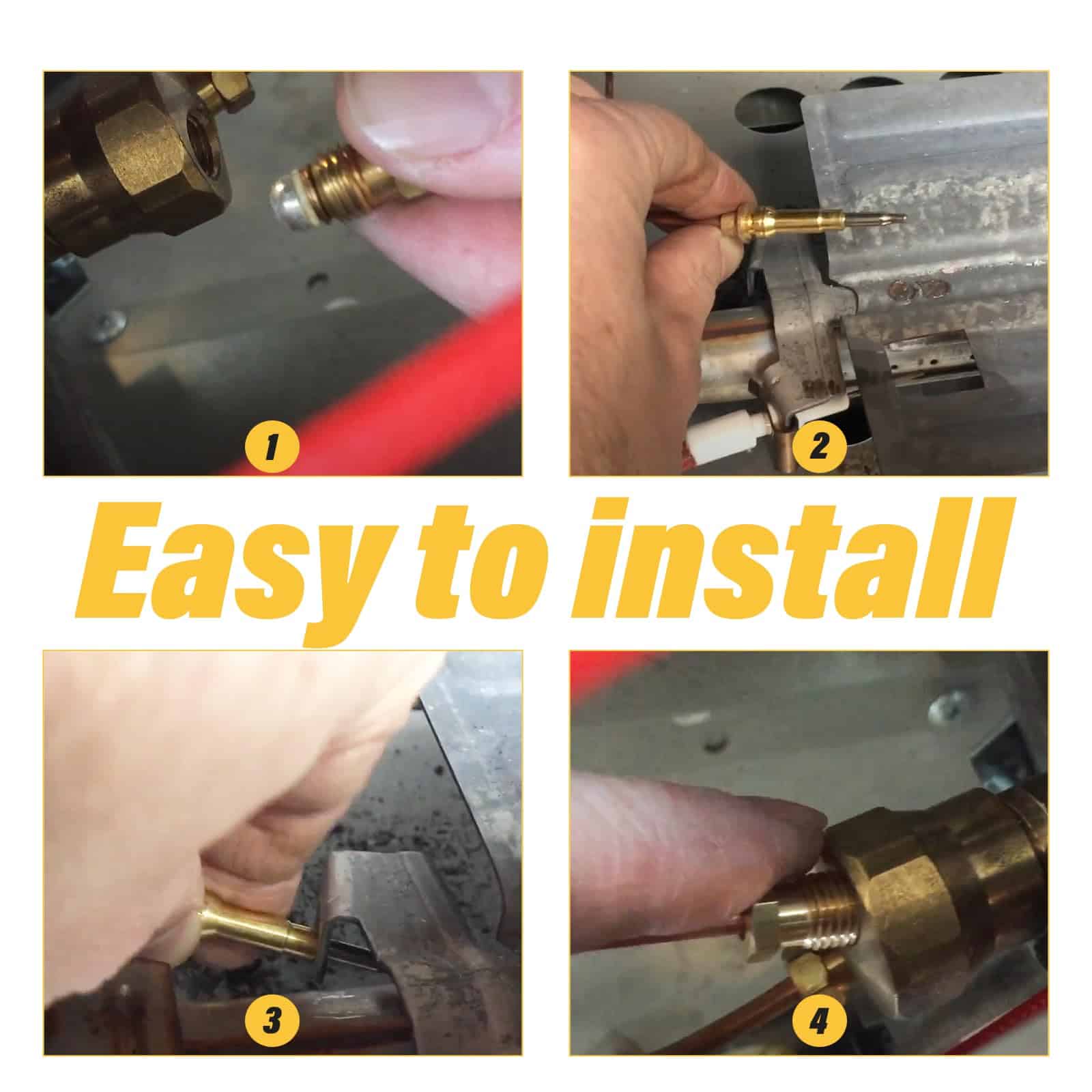 1

2

Easy to install

3

4