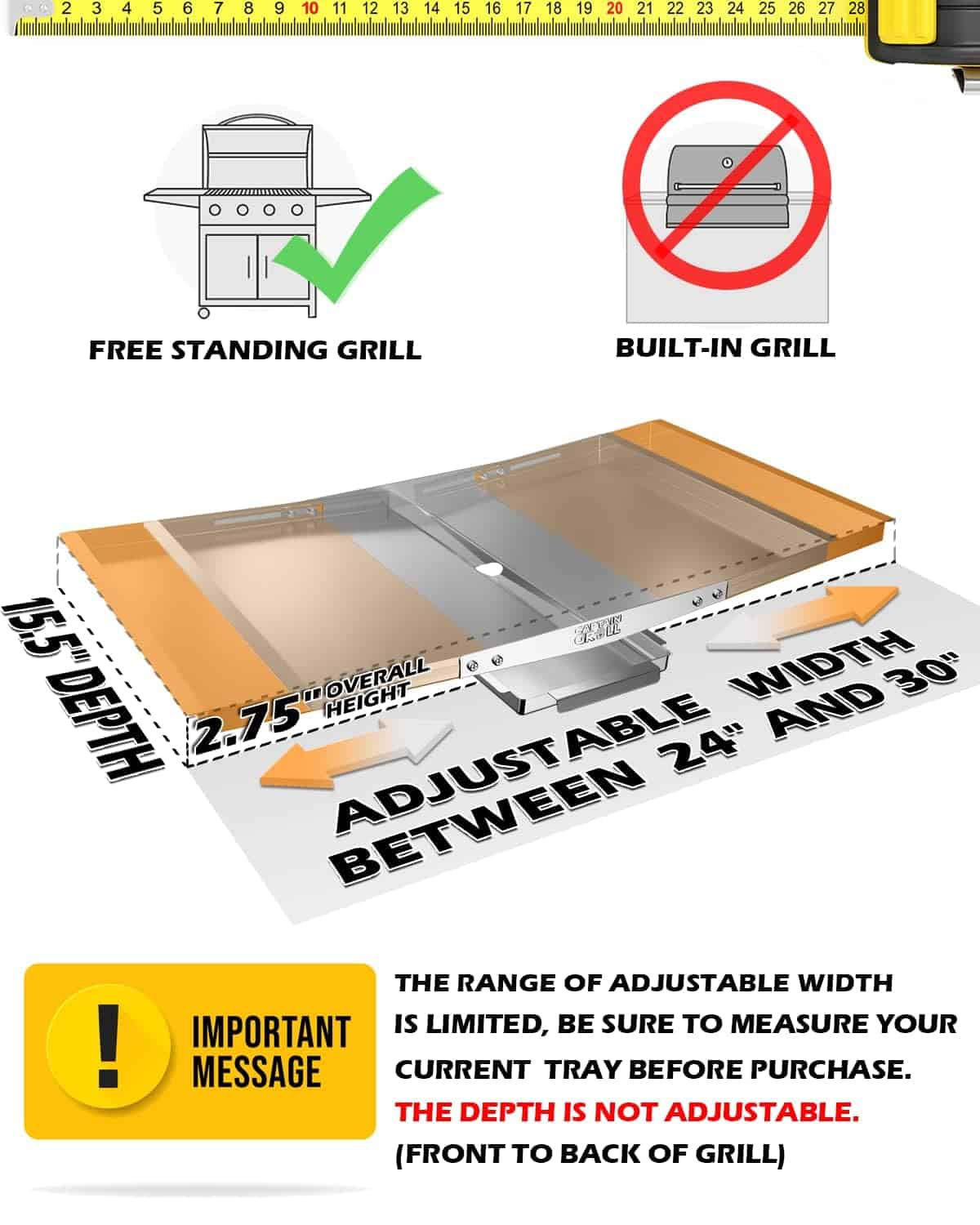 2 3 4 5 6 7 8 9 10 11 12 13 14 15 16 17 18 19 20 21 22 23 24 25 26 27 28

FREE STANDING GRILL

BUILT-IN GRILL

15.5" DEPTH

2.75" OVERALL HEIGHT

CAPTAIN GRILL

ADJUSTABLE WIDTH BETWEEN 24" AND 30"

!

IMPORTANT MESSAGE

THE RANGE OF ADJUSTABLE WIDTH IS LIMITED, BE SURE TO MEASURE YOUR CURRENT TRAY BEFORE PURCHASE. THE DEPTH IS NOT ADJUSTABLE. (FRONT TO BACK OF GRILL)