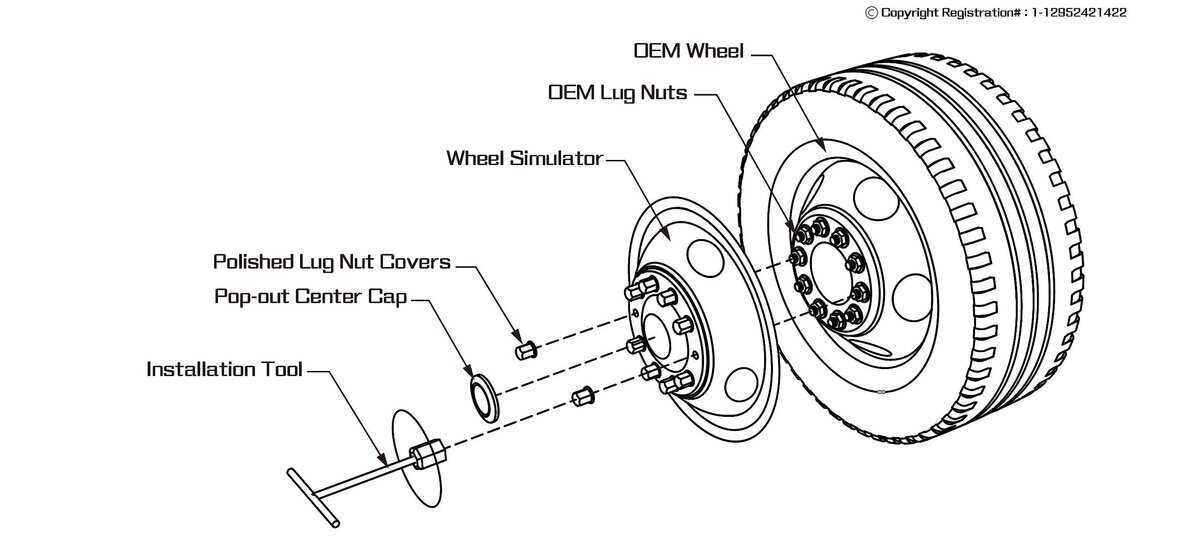 © Copyright Registration# : 1-12952421422

OEM Wheel

OEM Lug Nuts

Wheel Simulator

Polished Lug Nut Covers

Pop-out Center Cap

Installation Tool