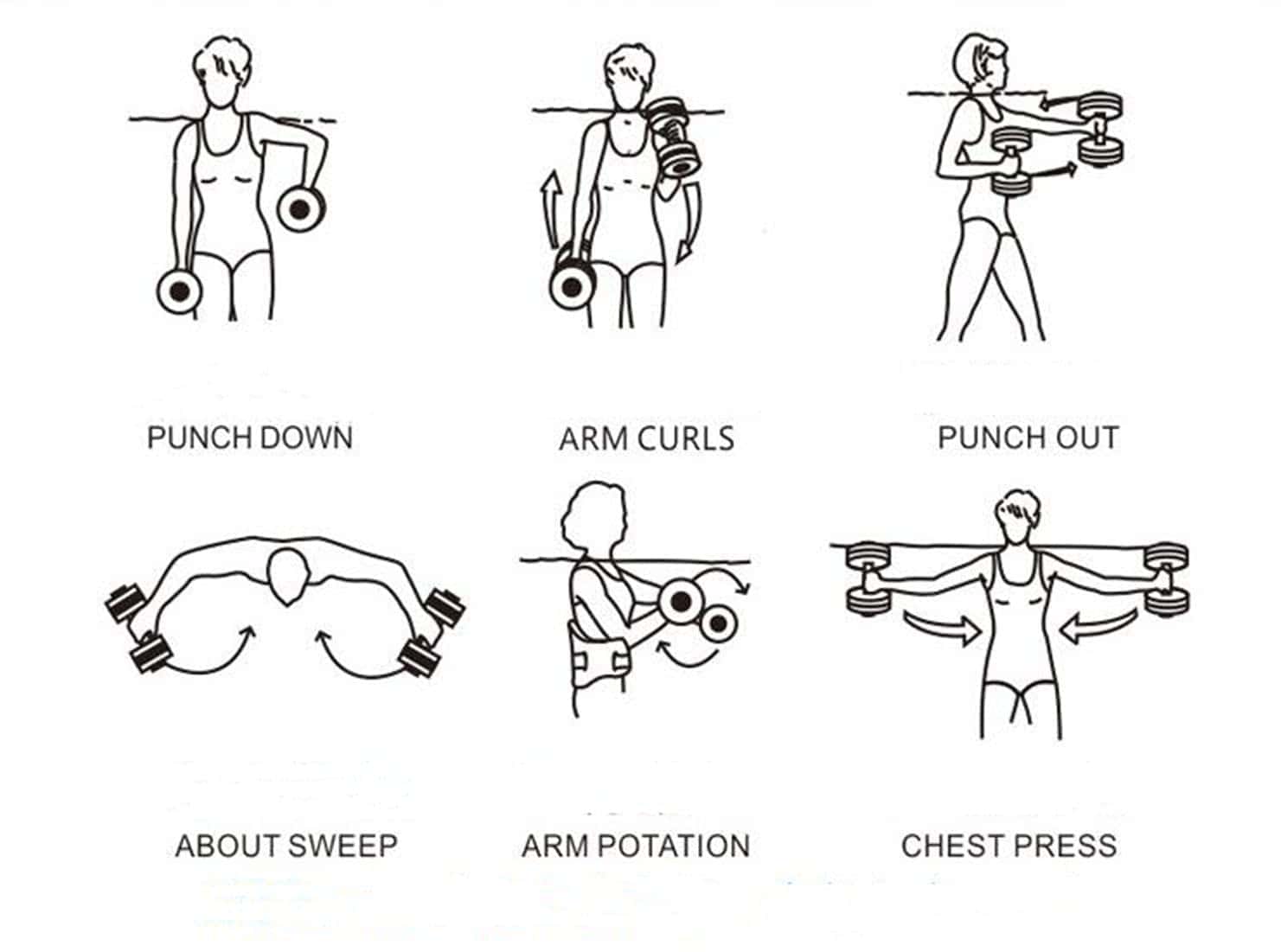 PUNCH DOWN

ARM CURLS

PUNCH OUT

ABOUT SWEEP

ARM POTATION

CHEST PRESS