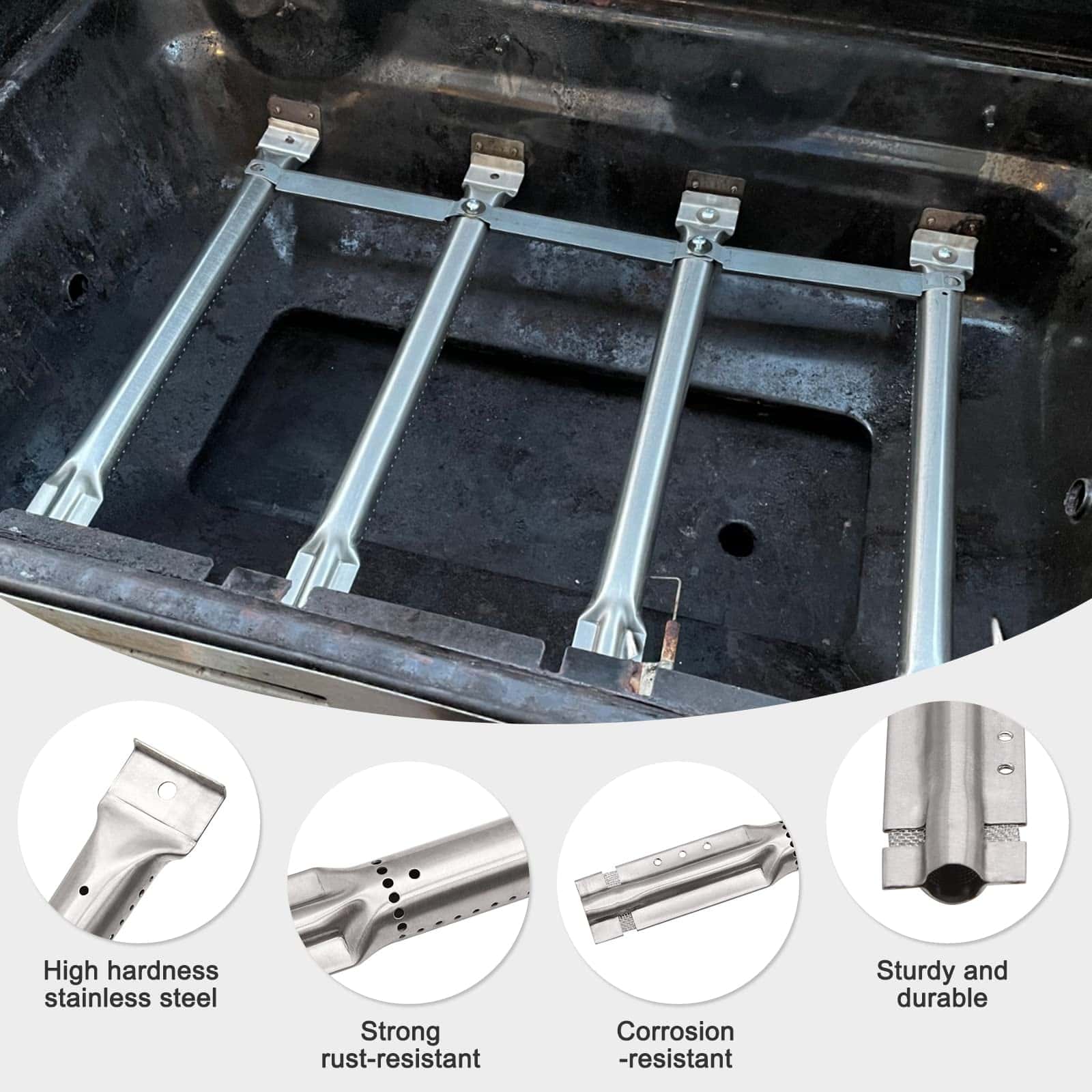 High hardness stainless steel

Strong rust-resistant

Corrosion -resistant

Sturdy and durable