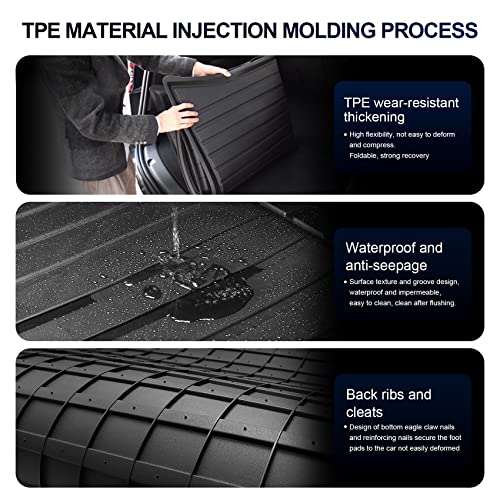 TPE MATERIAL INJECTION MOLDING PROCESS

TPE wear-resistant thickening

• High flexibility, not easy to deform and compress.
Foldable, strong recovery

Waterproof and anti-seepage

• Surface texture and groove design, waterproof and impermeable, easy to clean, clean after flushing.

Back ribs and cleats

• Design of bottom eagle claw nails and reinforcing nails secure the foot pads to the car not easily deformed