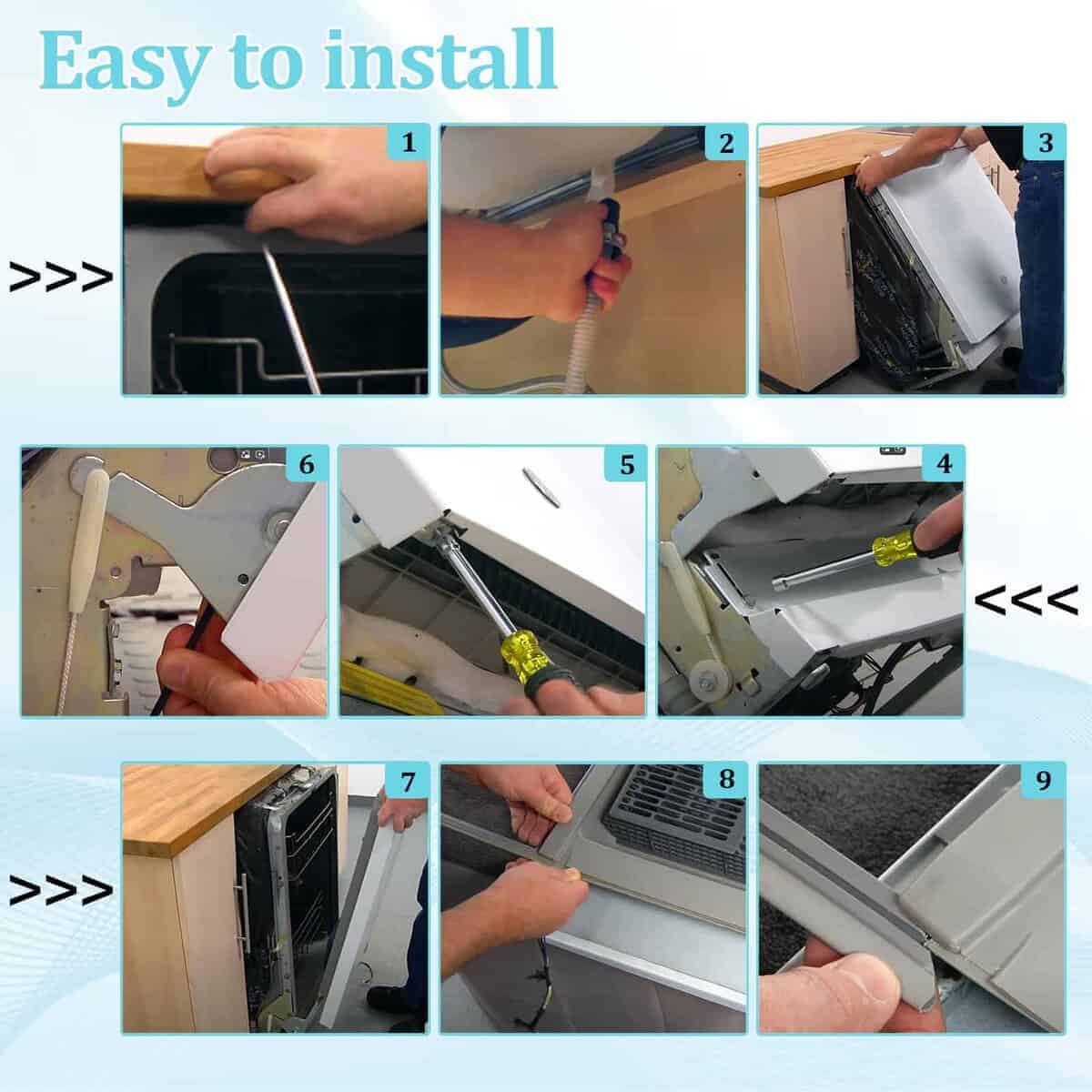 Easy to install

>>>

1

2

3

6

5

4

<<<

>>>

7

8

9