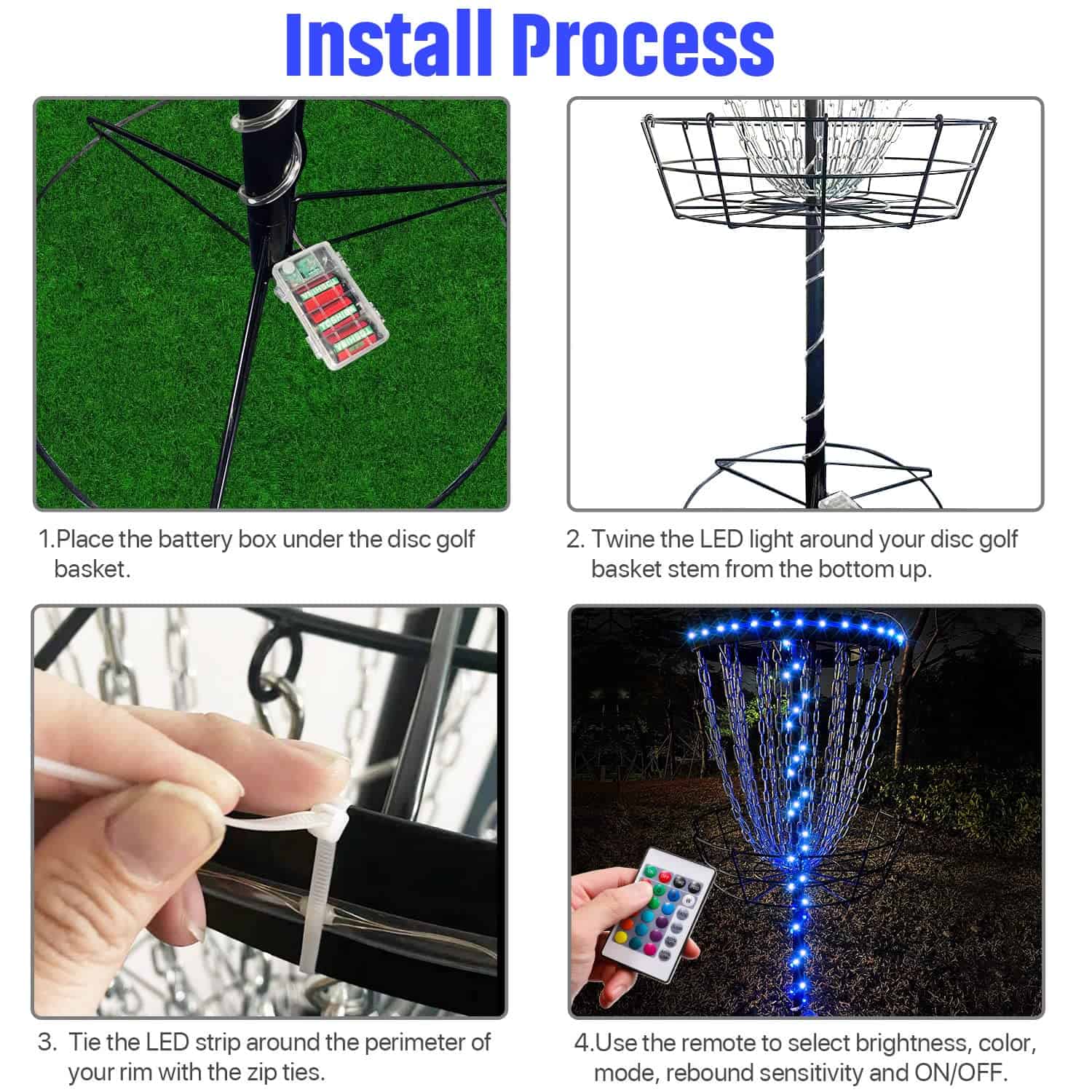 Install Process

1.Place the battery box under the disc golf basket.

2. Twine the LED light around your disc golf basket stem from the bottom up.

3. Tie the LED strip around the perimeter of your rim with the zip ties.

4.Use the remote to select brightness, color, mode, rebound sensitivity and ON/OFF.