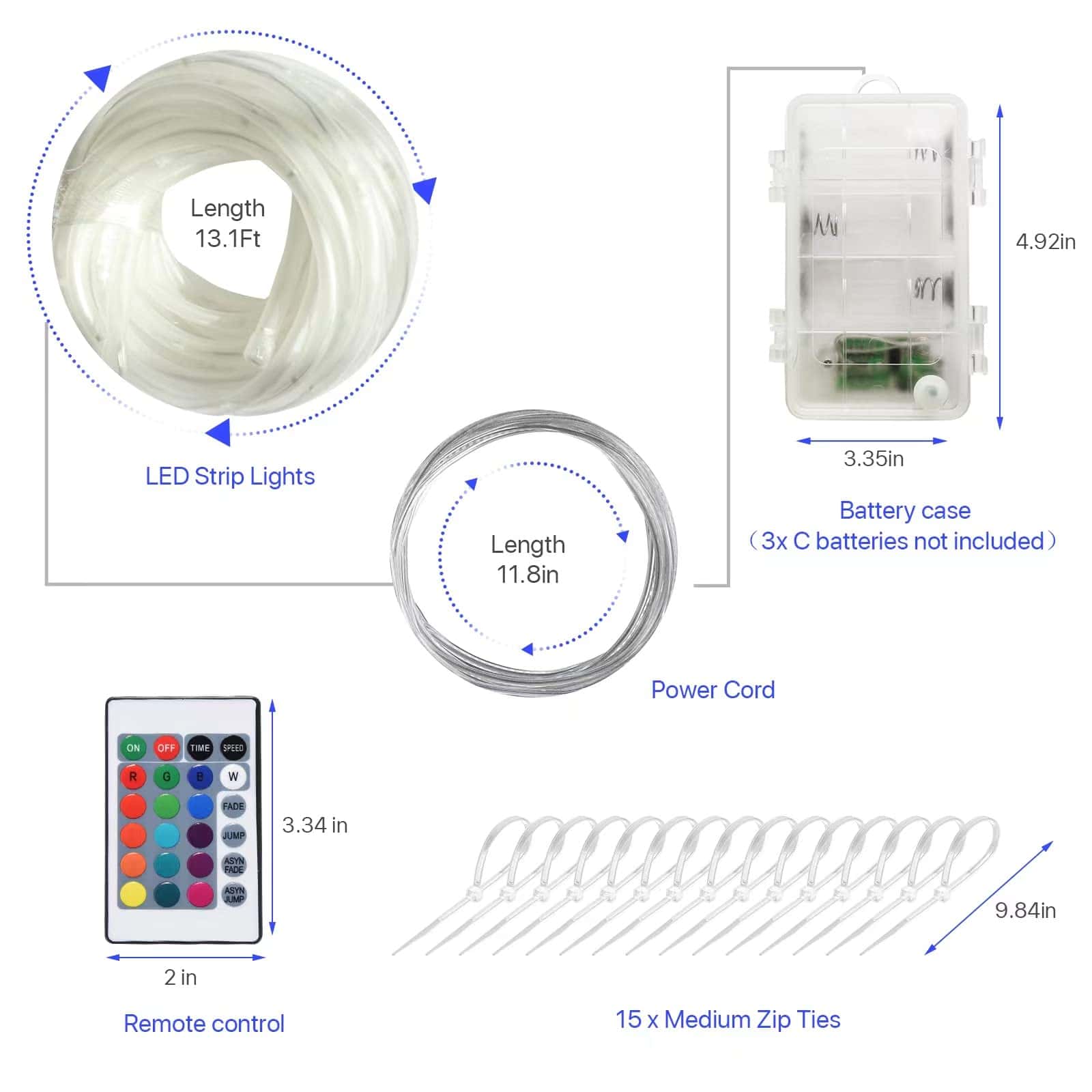 Length
13.1Ft

LED Strip Lights

4.92in

3.35in

Battery case
（3x C batteries not included）

Length
11.8in

Power Cord

ON OFF TIME SPEED
R G B W
FADE
JUMP
ASYN FADE
ASYN JUMP

3.34 in

2 in

Remote control

9.84in

15 x Medium Zip Ties