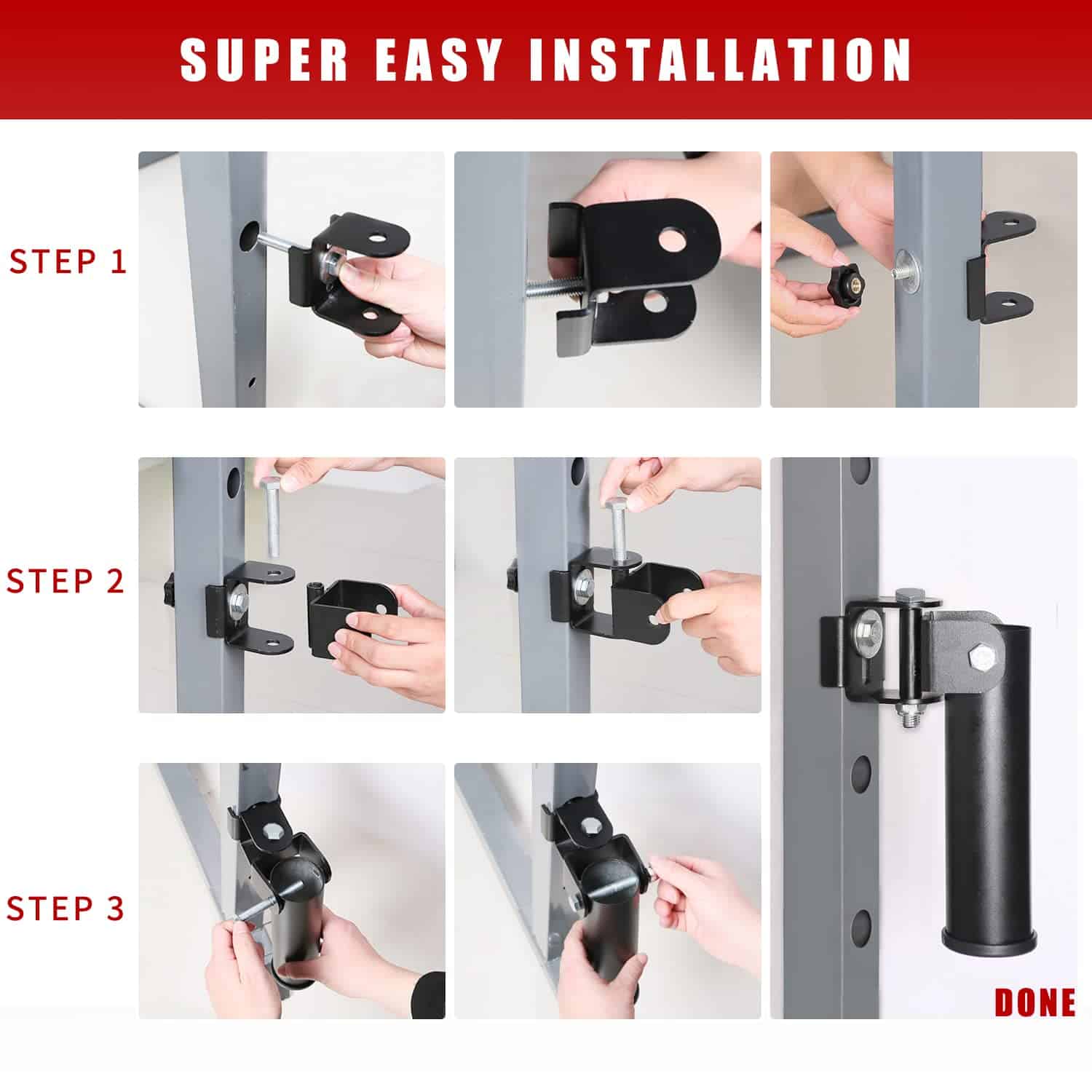 SUPER EASY INSTALLATION

STEP 1

STEP 2

STEP 3

DONE