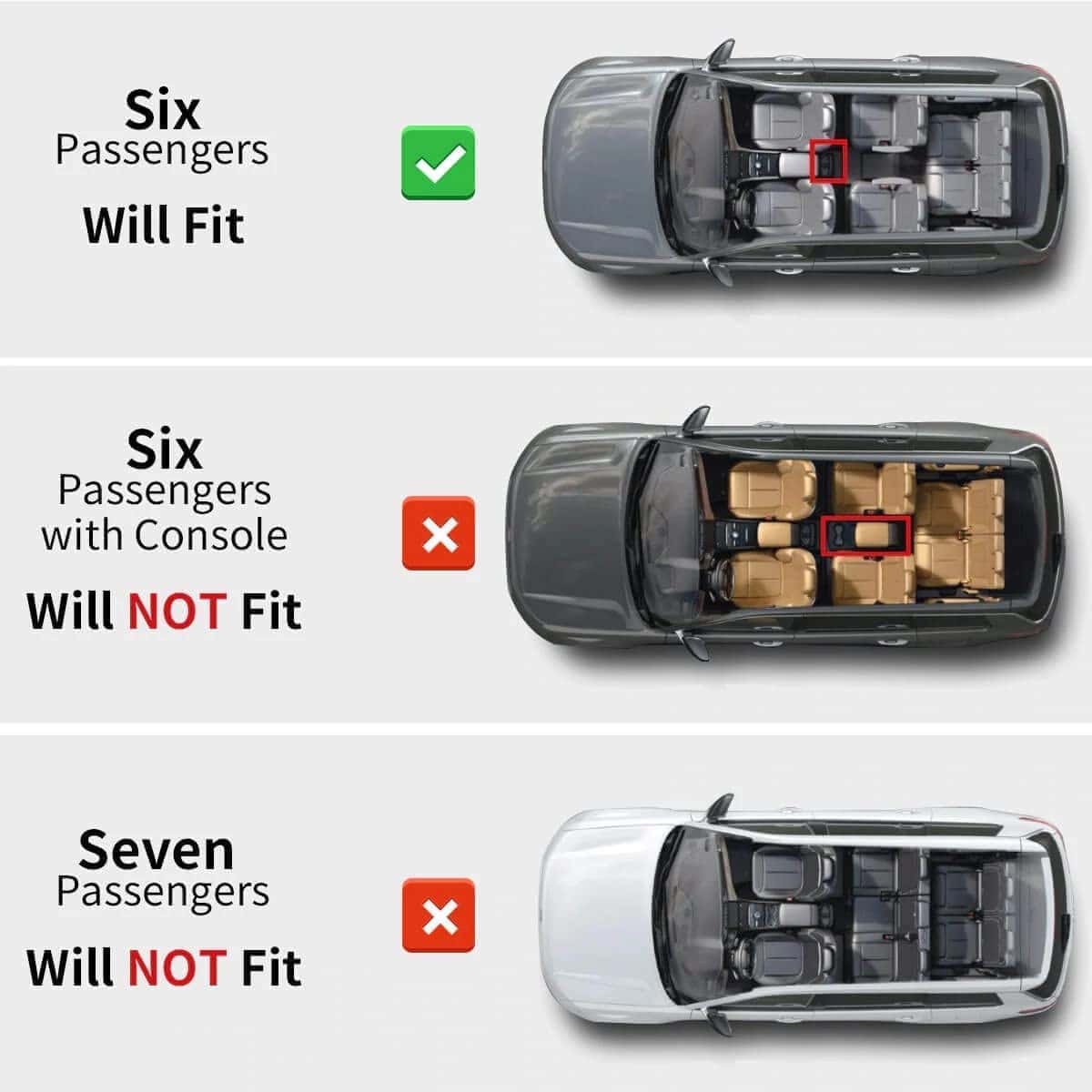 Six
Passengers
Will Fit

Six
Passengers
with Console
Will NOT Fit

Seven
Passengers
Will NOT Fit