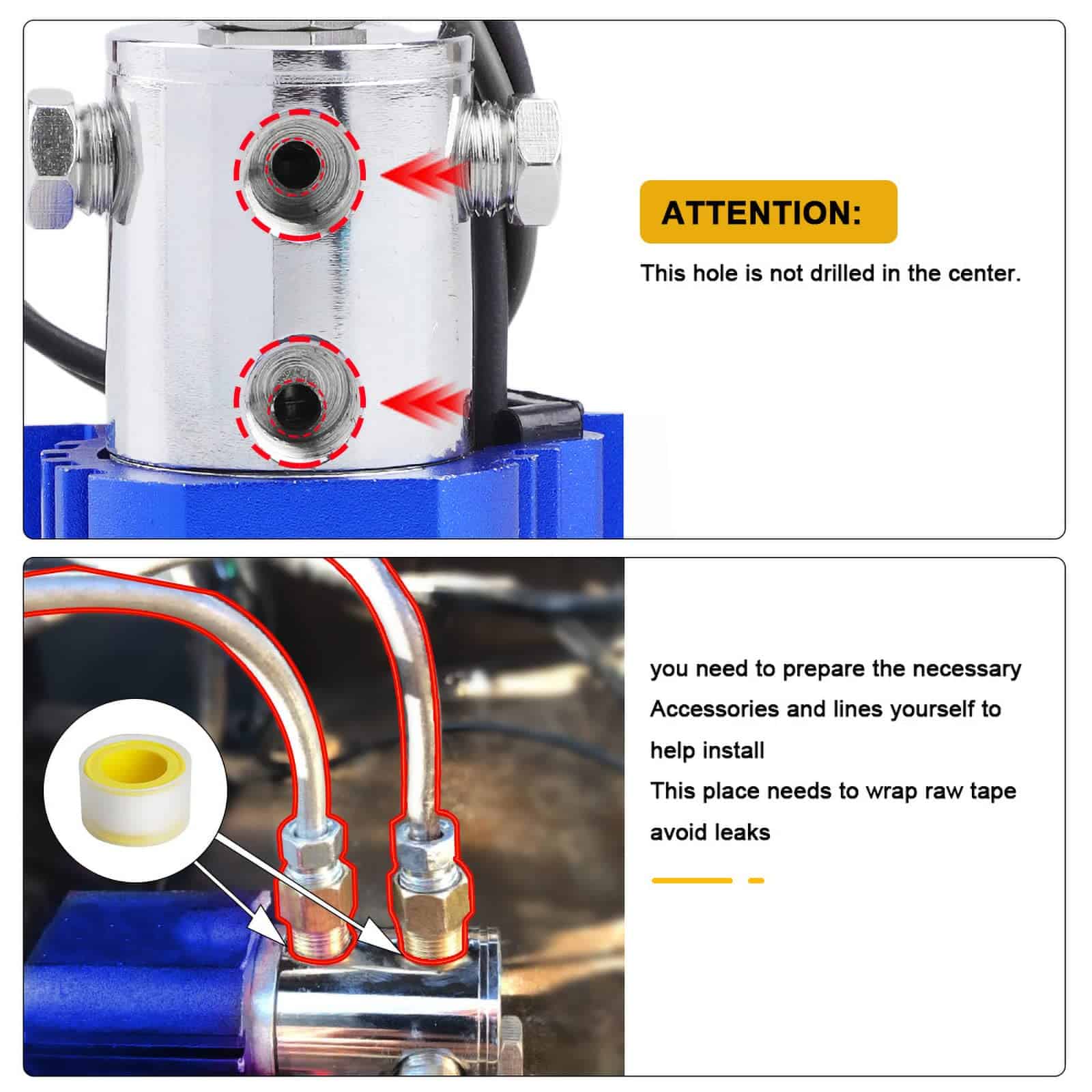 ATTENTION:

This hole is not drilled in the center.

you need to prepare the necessary Accessories and lines yourself to help install

This place needs to wrap raw tape avoid leaks