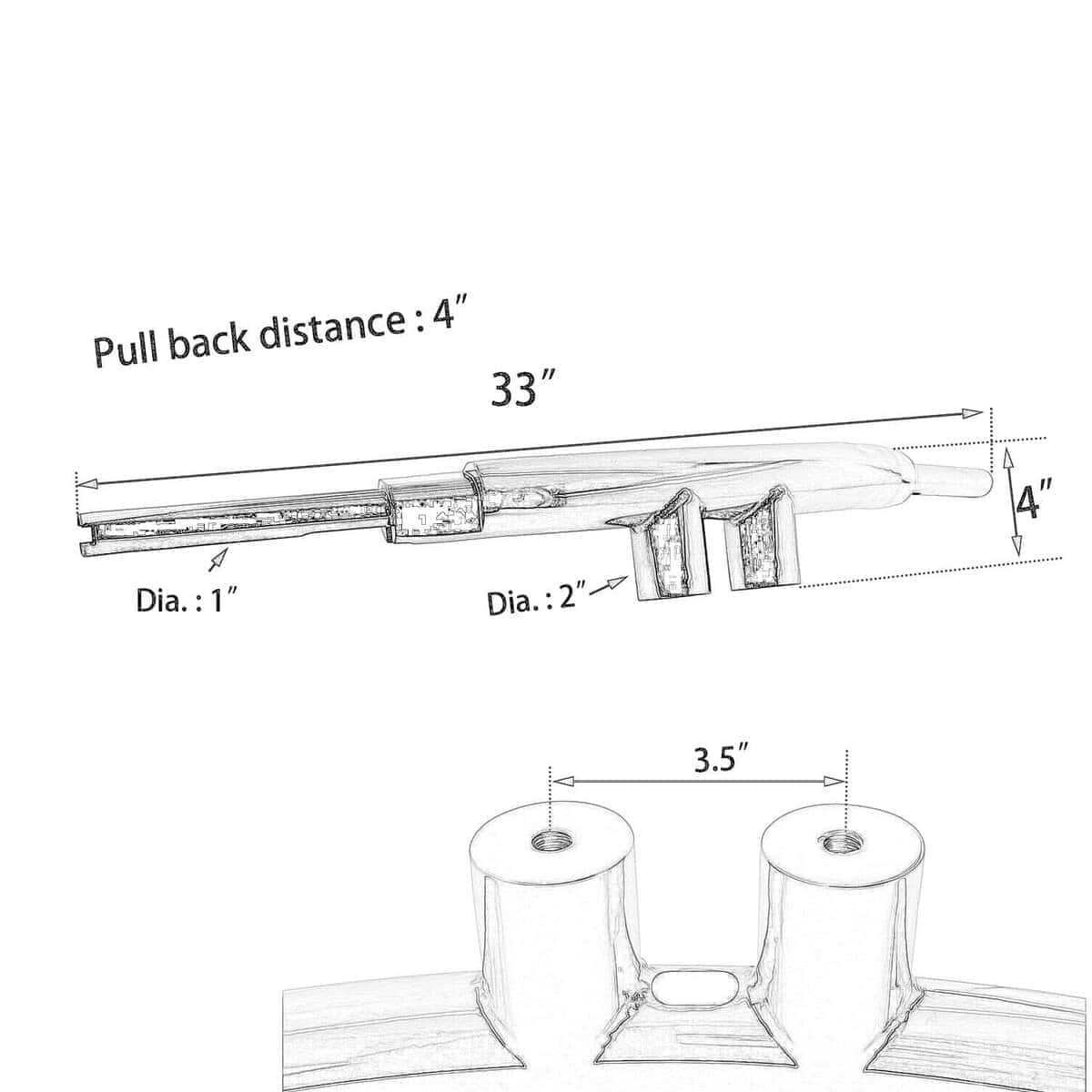 Pull back distance : 4″

33″

4″

Dia. : 1″

Dia. : 2″

3.5″