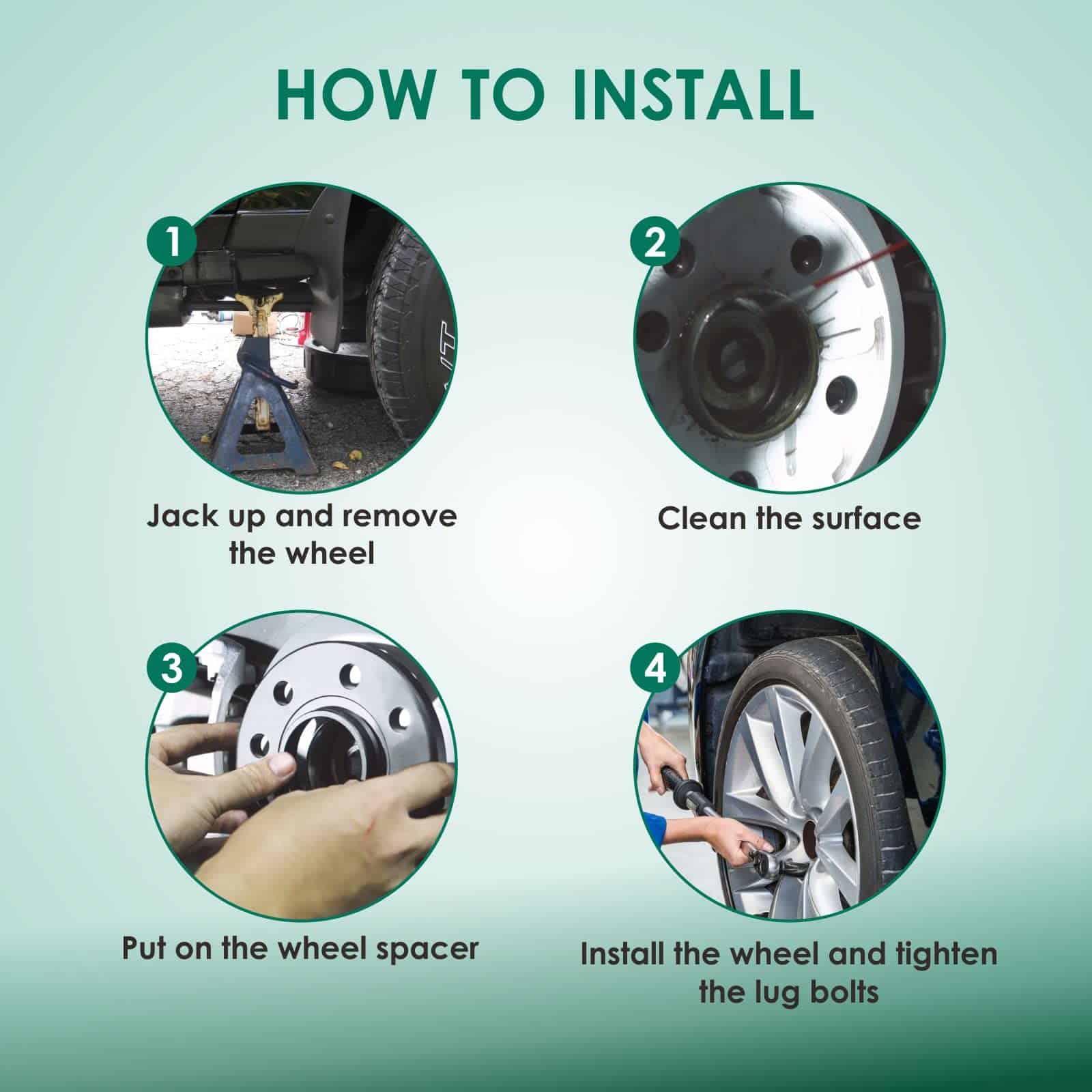 HOW TO INSTALL

1

Jack up and remove the wheel

2

Clean the surface

3

Put on the wheel spacer

4

Install the wheel and tighten the lug bolts