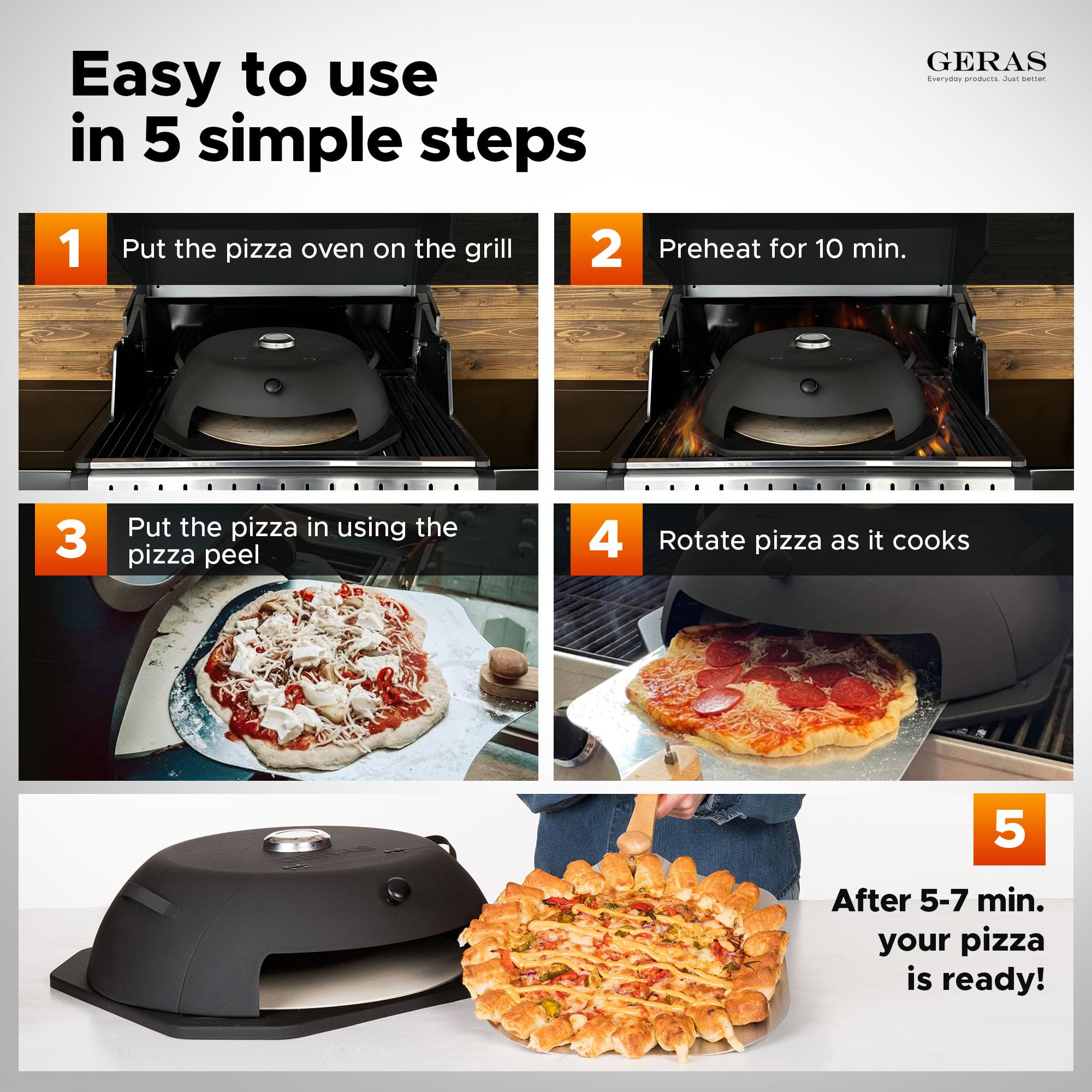 Easy to use in 5 simple steps

GERAS
Everyday products. Just better.

1 Put the pizza oven on the grill

2 Preheat for 10 min.

3 Put the pizza in using the pizza peel

4 Rotate pizza as it cooks

GERAS

5

After 5-7 min. your pizza is ready!