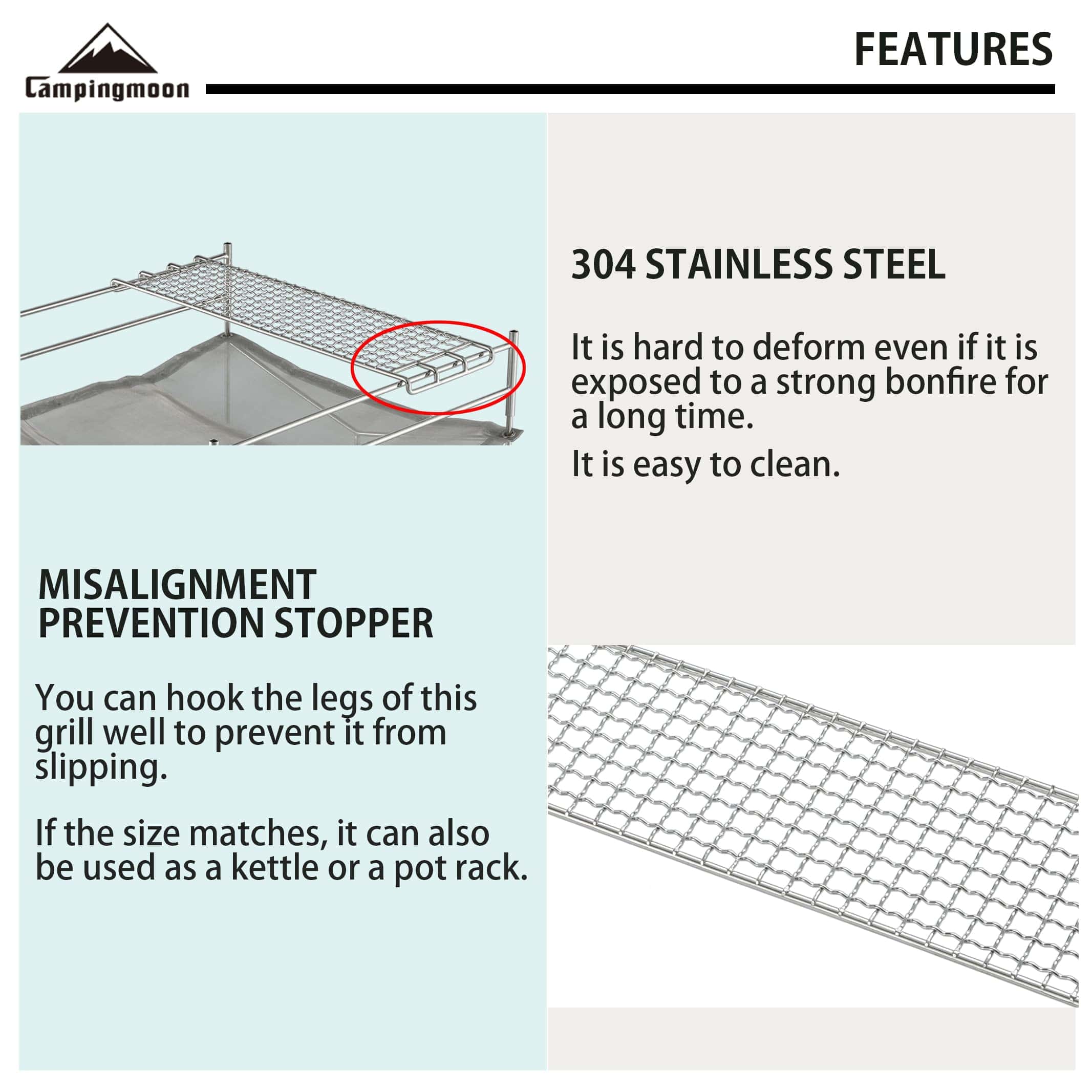 Campingmoon

FEATURES

MISALIGNMENT PREVENTION STOPPER

You can hook the legs of this grill well to prevent it from slipping.

If the size matches, it can also be used as a kettle or a pot rack.

304 STAINLESS STEEL

It is hard to deform even if it is exposed to a strong bonfire for a long time.

It is easy to clean.