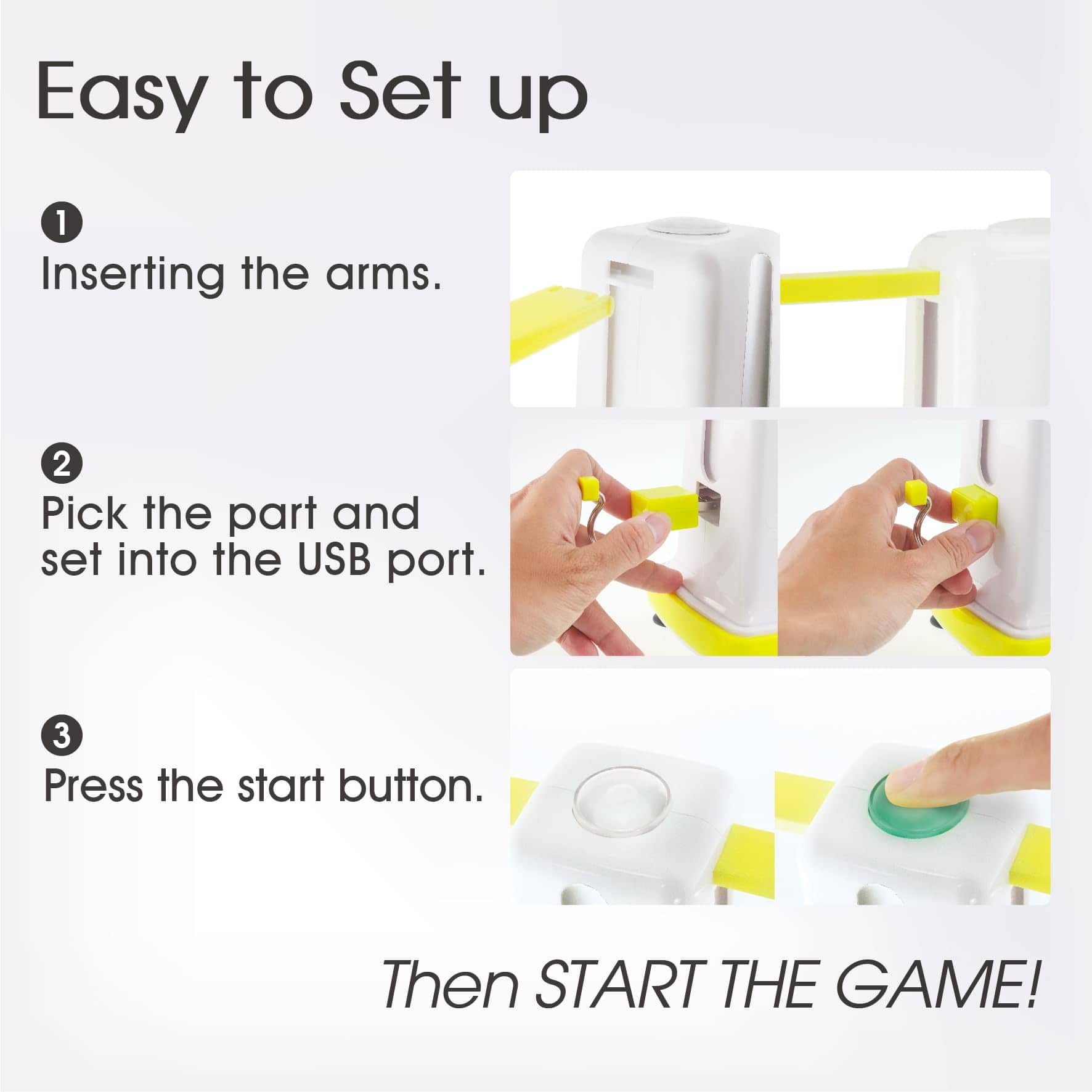 Easy to Set up

1
Inserting the arms.

2
Pick the part and set into the USB port.

3
Press the start button.

Then START THE GAME!