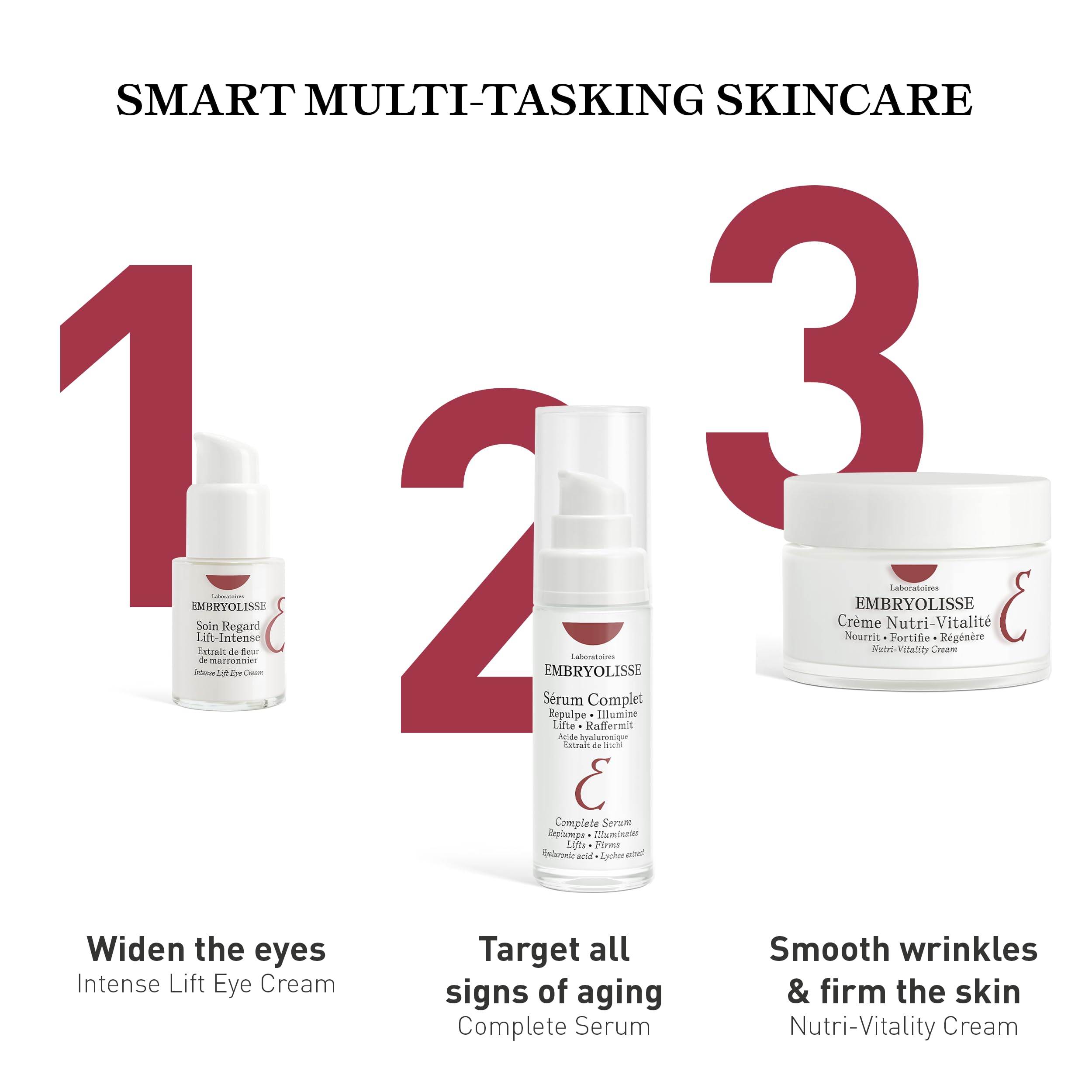 SMART MULTI-TASKING SKINCARE

1

Laboratoires
EMBRYOLISSE
Soin Regard Lift-Intense
Extrait de fleur de marronnier
Intense Lift Eye Cream

2

Laboratoires
EMBRYOLISSE
Sérum Complet
Repulpe • Illumine
Lifte • Raffermit
Acide hyaluronique
Extrait de litchi
Complete Serum
Replumps • Illuminates
Lifts • Firms
Hyaluronic acid • Lychee extract

3

Laboratoires
EMBRYOLISSE
Crème Nutri-Vitalité
Nourrit • Fortifie • Régénère
Nutri-Vitality Cream

Widen the eyes
Intense Lift Eye Cream

Target all signs of aging
Complete Serum

Smooth wrinkles & firm the skin
Nutri-Vitality Cream