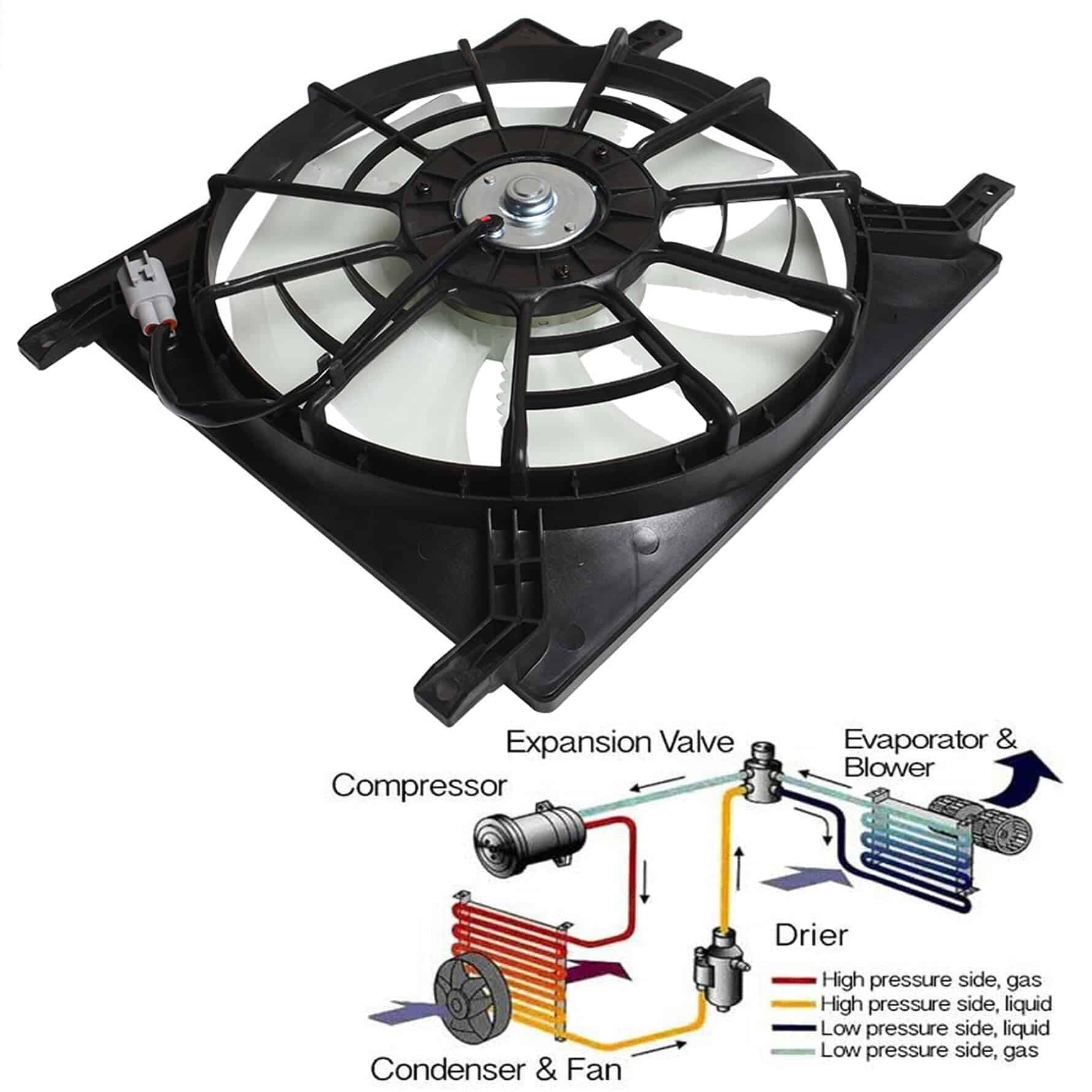 Expansion Valve

Evaporator & Blower

Compressor

Drier

High pressure side, gas
High pressure side, liquid
Low pressure side, liquid
Low pressure side, gas

Condenser & Fan