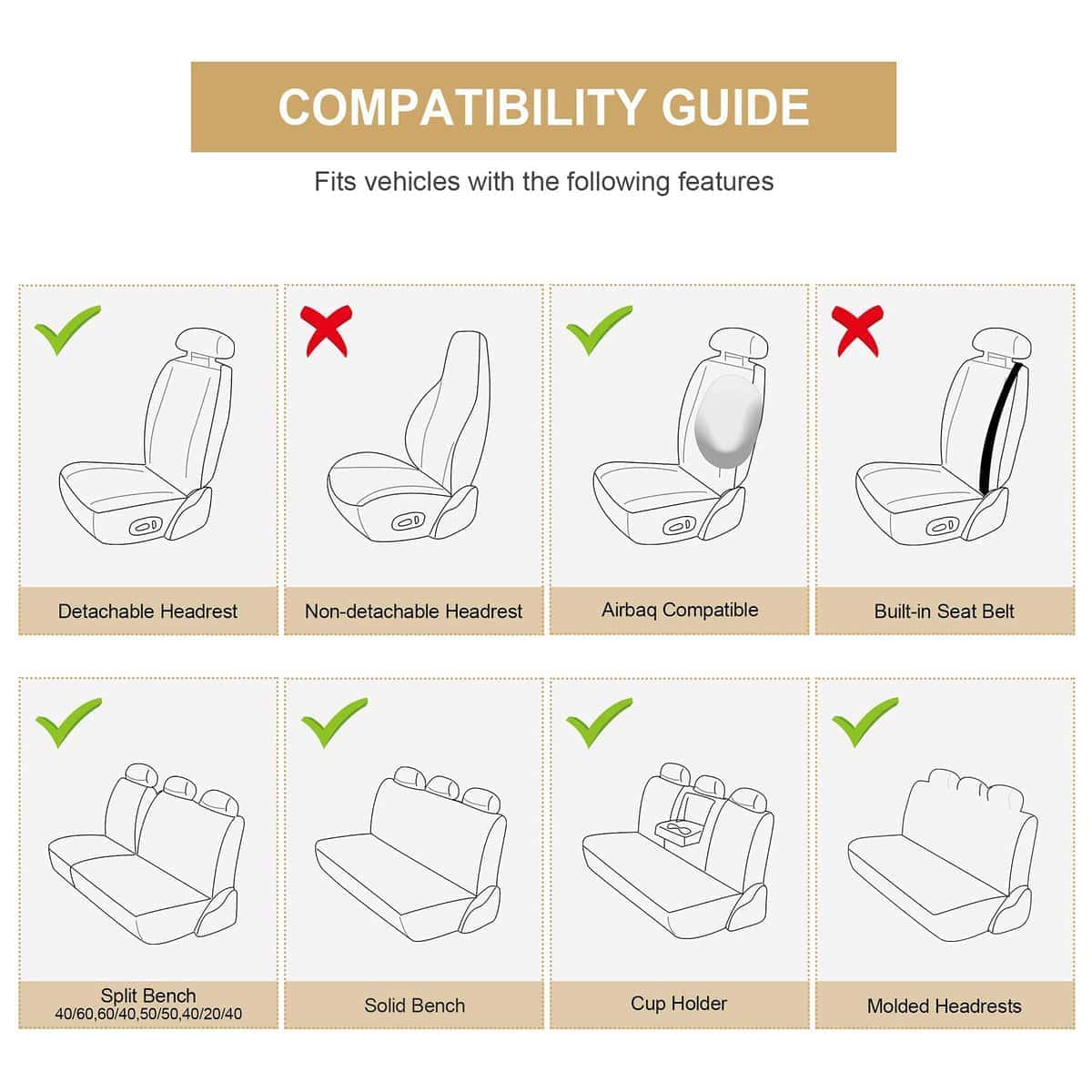 COMPATIBILITY GUIDE

Fits vehicles with the following features

Detachable Headrest

Non-detachable Headrest

Airbaq Compatible

Built-in Seat Belt

Split Bench
40/60,60/40,50/50,40/20/40

Solid Bench

Cup Holder

Molded Headrests