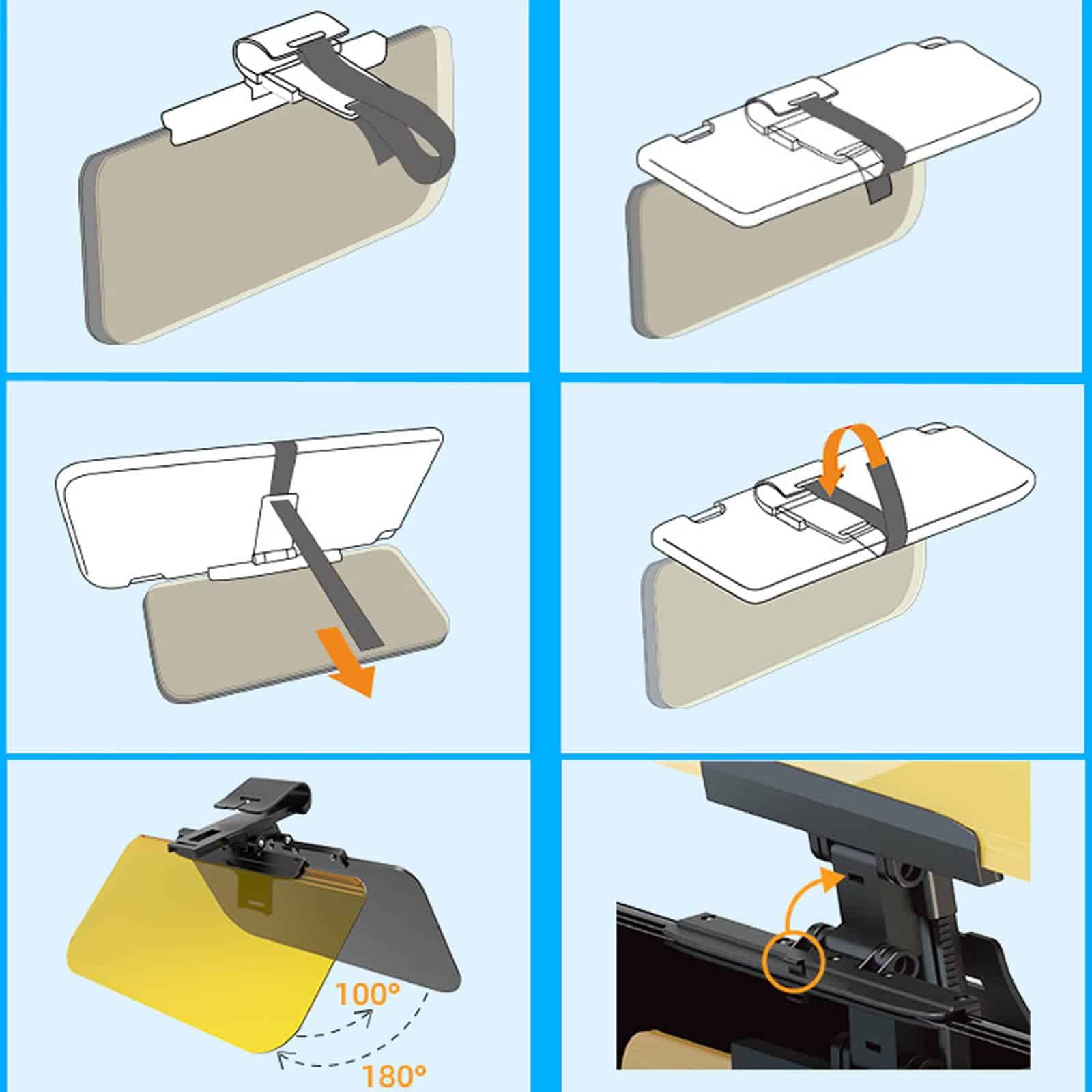 100°
180°