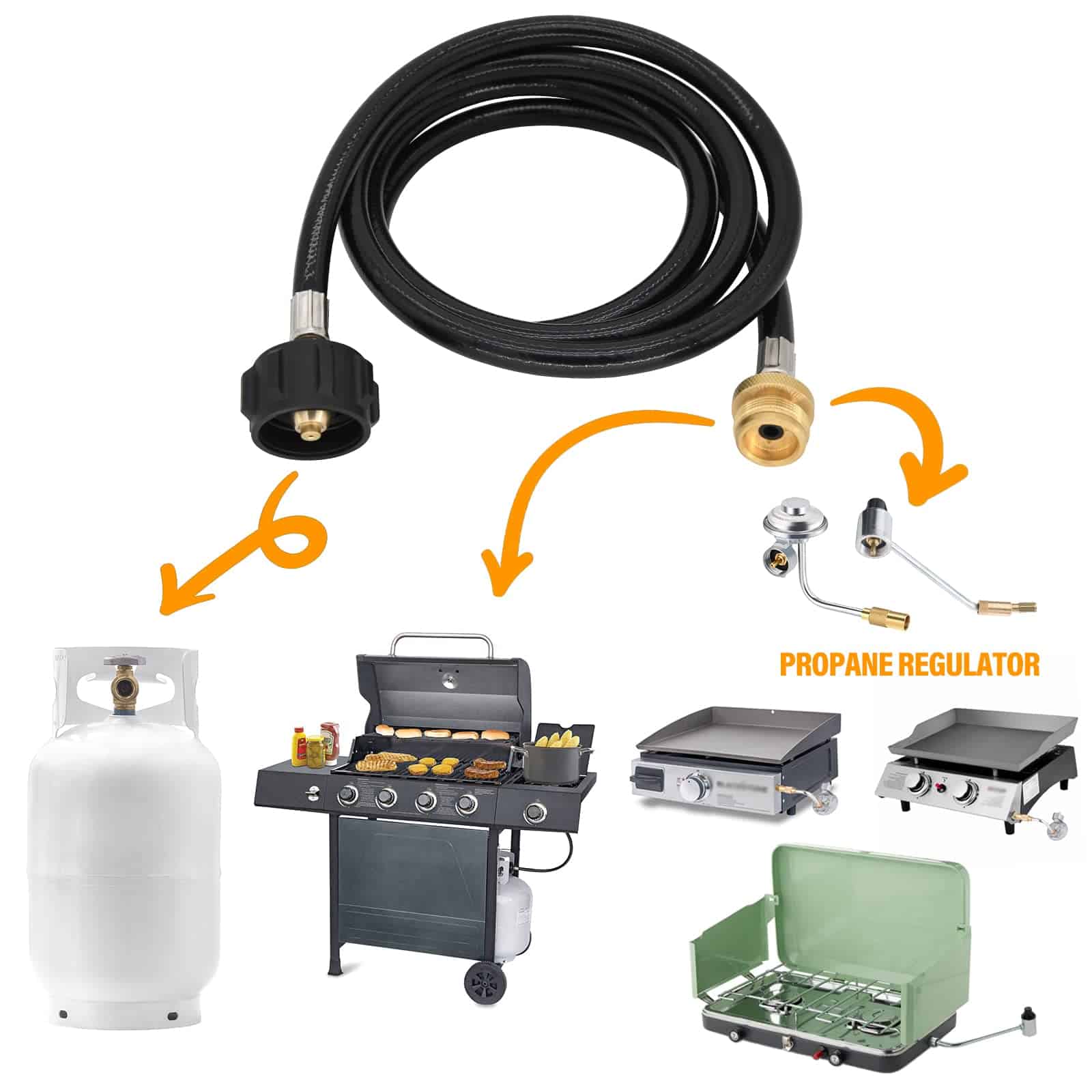 PROPANE REGULATOR