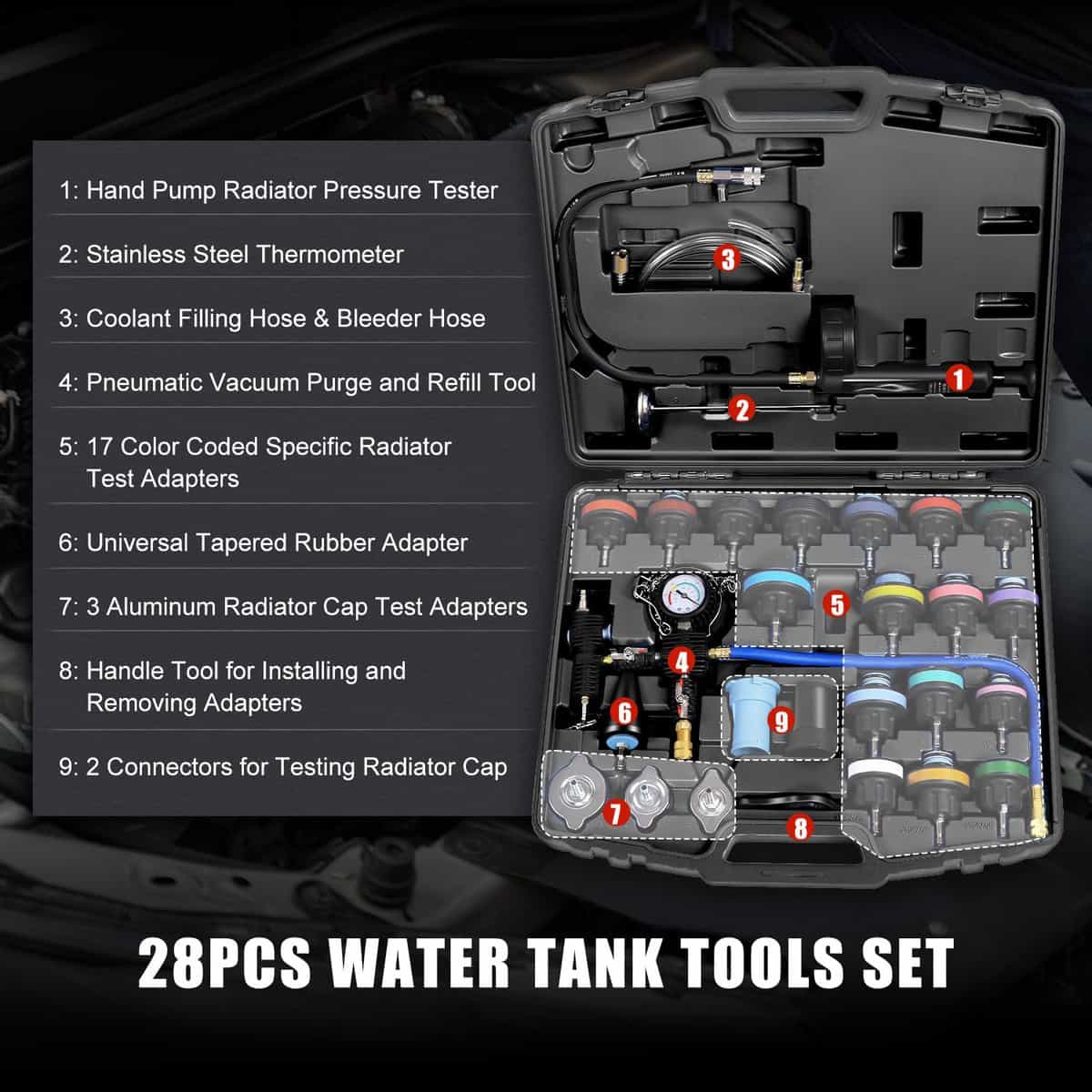 1: Hand Pump Radiator Pressure Tester

2: Stainless Steel Thermometer

3: Coolant Filling Hose & Bleeder Hose

4: Pneumatic Vacuum Purge and Refill Tool

5: 17 Color Coded Specific Radiator Test Adapters

6: Universal Tapered Rubber Adapter

7: 3 Aluminum Radiator Cap Test Adapters

8: Handle Tool for Installing and Removing Adapters

9: 2 Connectors for Testing Radiator Cap

3

1

2

5

4

6

9

7

8

28PCS WATER TANK TOOLS SET