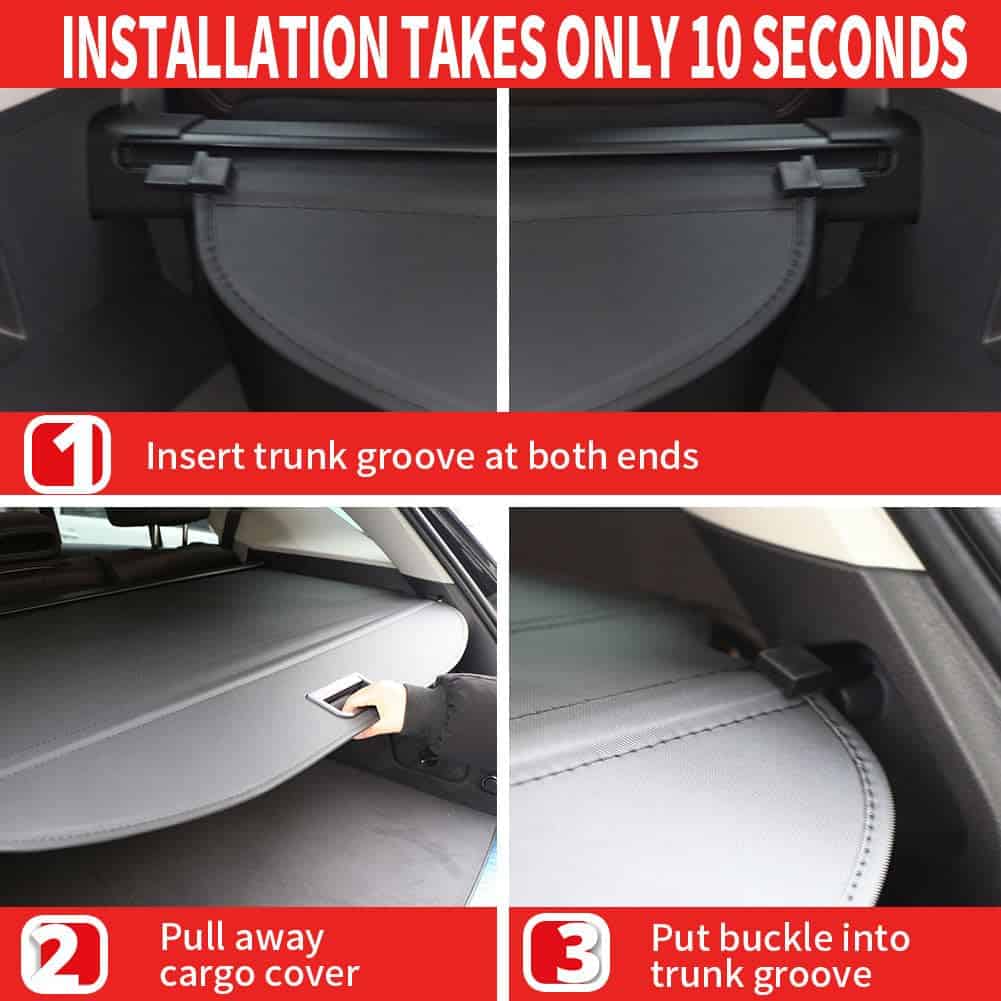 INSTALLATION TAKES ONLY 10 SECONDS

1 Insert trunk groove at both ends

2 Pull away cargo cover

3 Put buckle into trunk groove