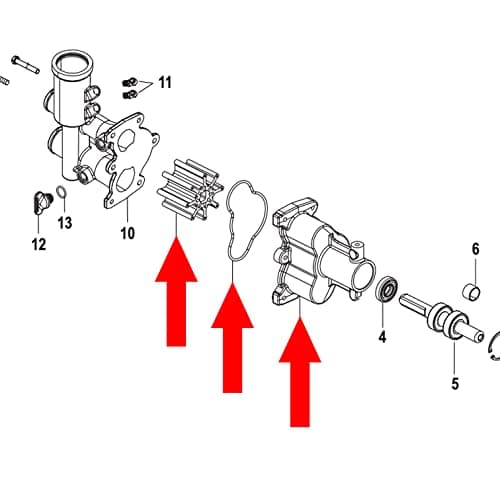 11
13
12
10
6
4
5