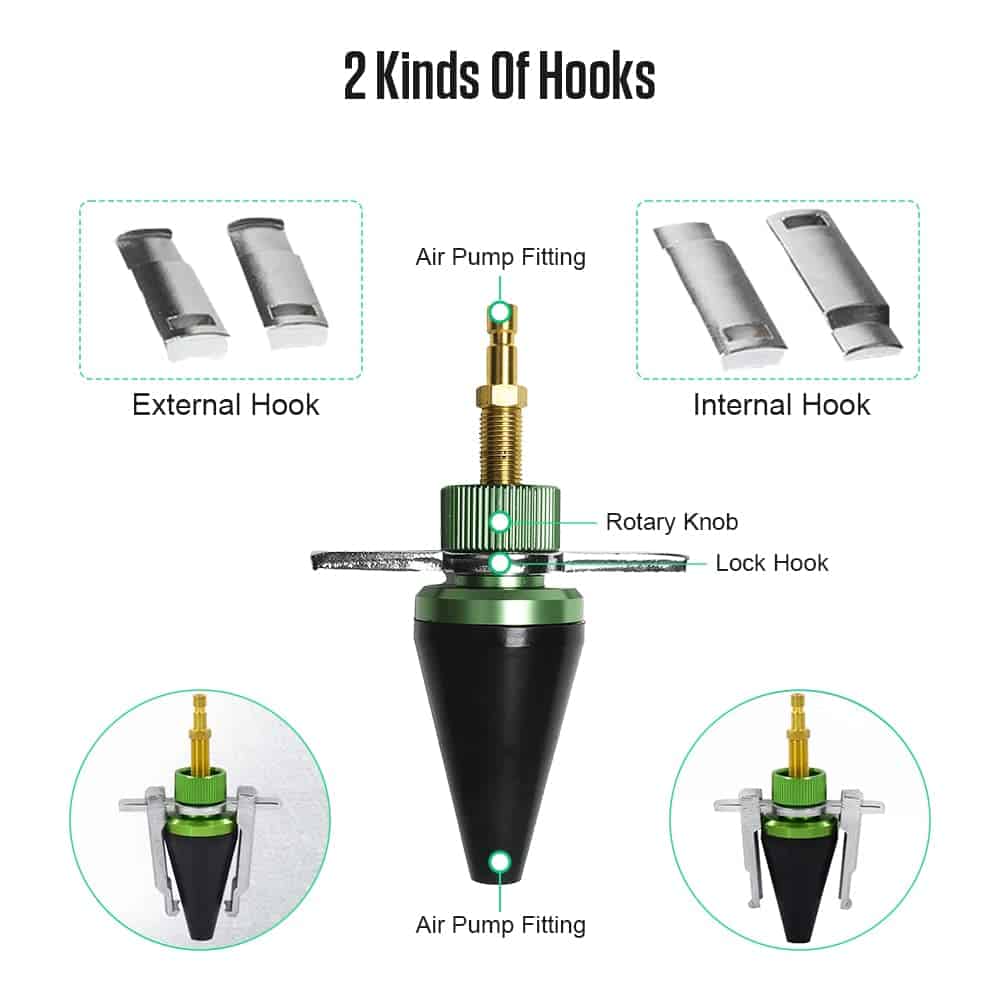 2 Kinds Of Hooks

External Hook

Air Pump Fitting

Internal Hook

Rotary Knob

Lock Hook

Air Pump Fitting