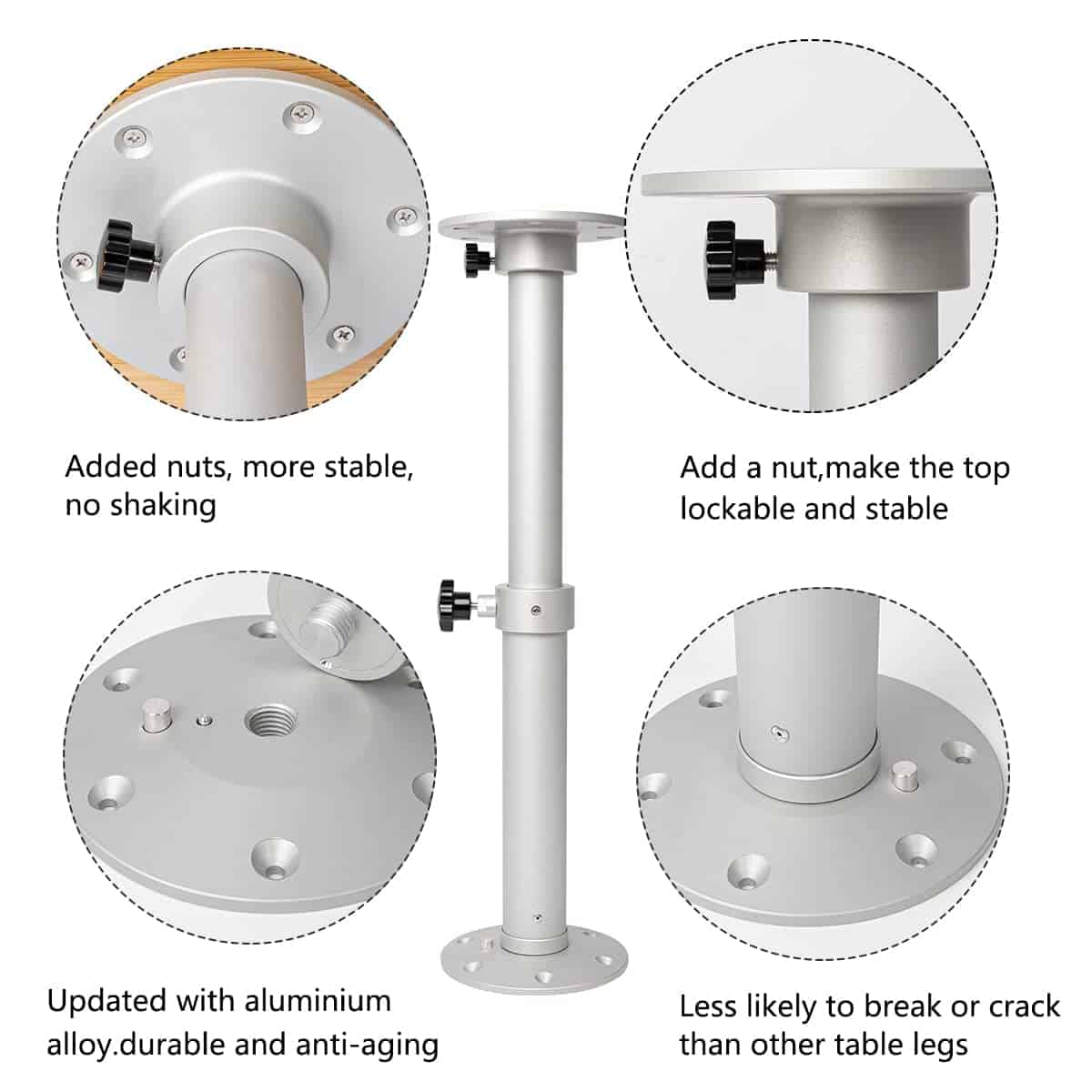 Added nuts, more stable, no shaking

Add a nut,make the top lockable and stable

Updated with aluminium alloy.durable and anti-aging

Less likely to break or crack than other table legs