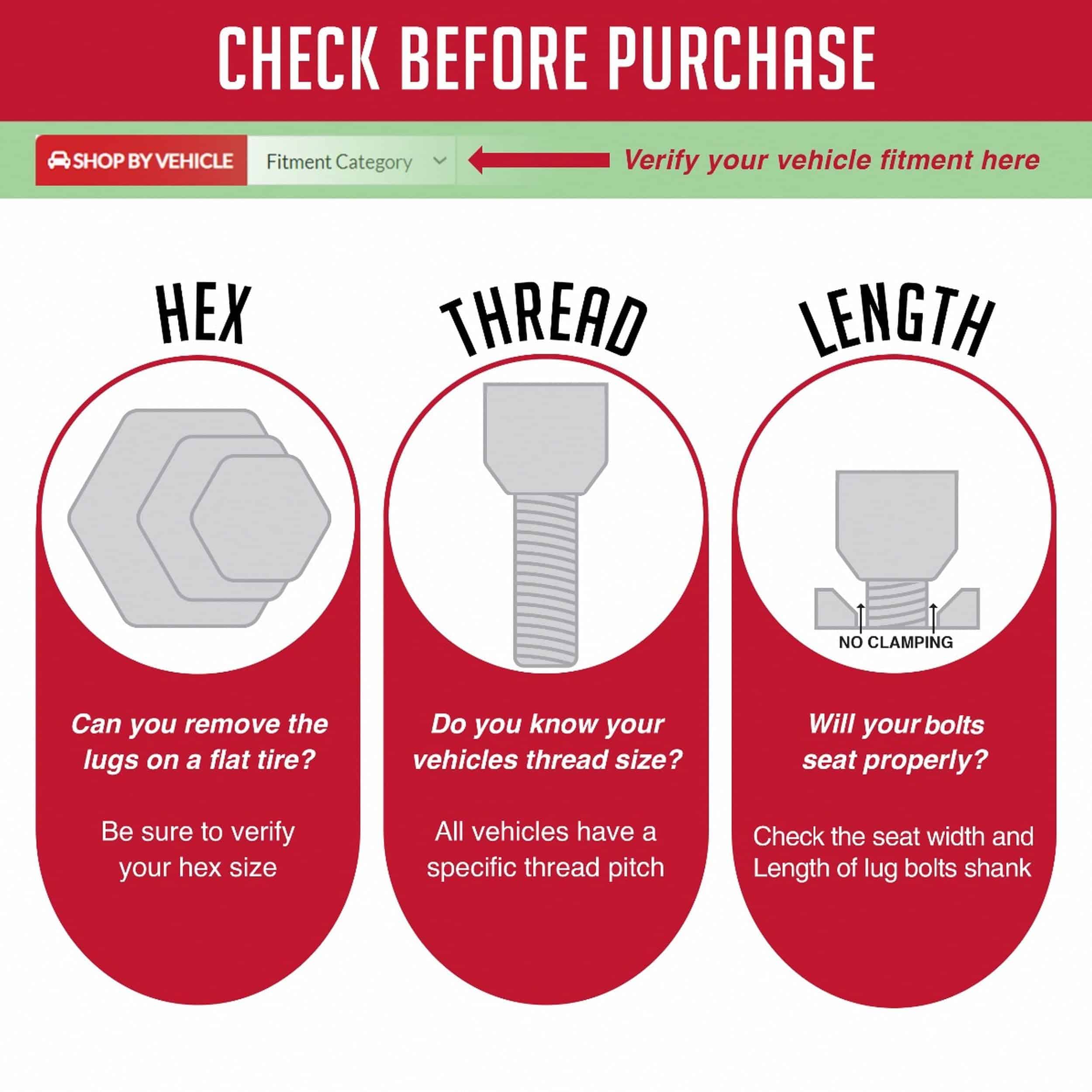 CHECK BEFORE PURCHASE

SHOP BY VEHICLE

Fitment Category

Verify your vehicle fitment here

HEX

Can you remove the lugs on a flat tire?

Be sure to verify your hex size

THREAD

Do you know your vehicles thread size?

All vehicles have a specific thread pitch

LENGTH

NO CLAMPING

Will your bolts seat properly?

Check the seat width and Length of lug bolts shank