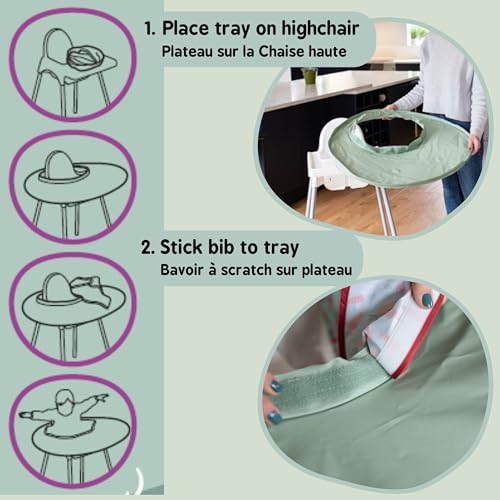 1. Place tray on highchair
Plateau sur la Chaise haute

2. Stick bib to tray
Bavoir à scratch sur plateau