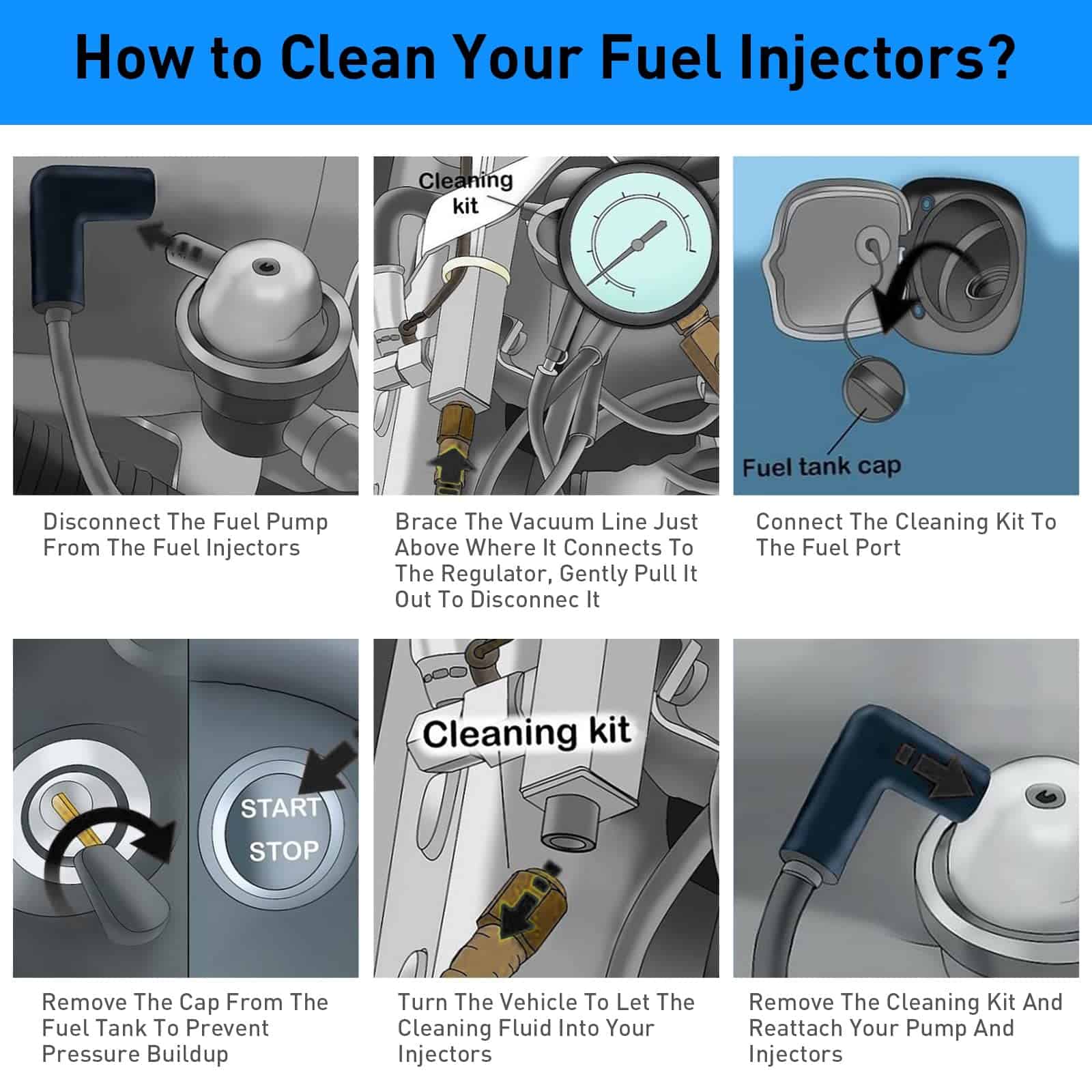 How to Clean Your Fuel Injectors?

Disconnect The Fuel Pump From The Fuel Injectors

Cleaning kit

Brace The Vacuum Line Just Above Where It Connects To The Regulator, Gently Pull It Out To Disconnec It

Fuel tank cap

Connect The Cleaning Kit To The Fuel Port

START STOP

Remove The Cap From The Fuel Tank To Prevent Pressure Buildup

Cleaning kit

Turn The Vehicle To Let The Cleaning Fluid Into Your Injectors

Remove The Cleaning Kit And Reattach Your Pump And Injectors