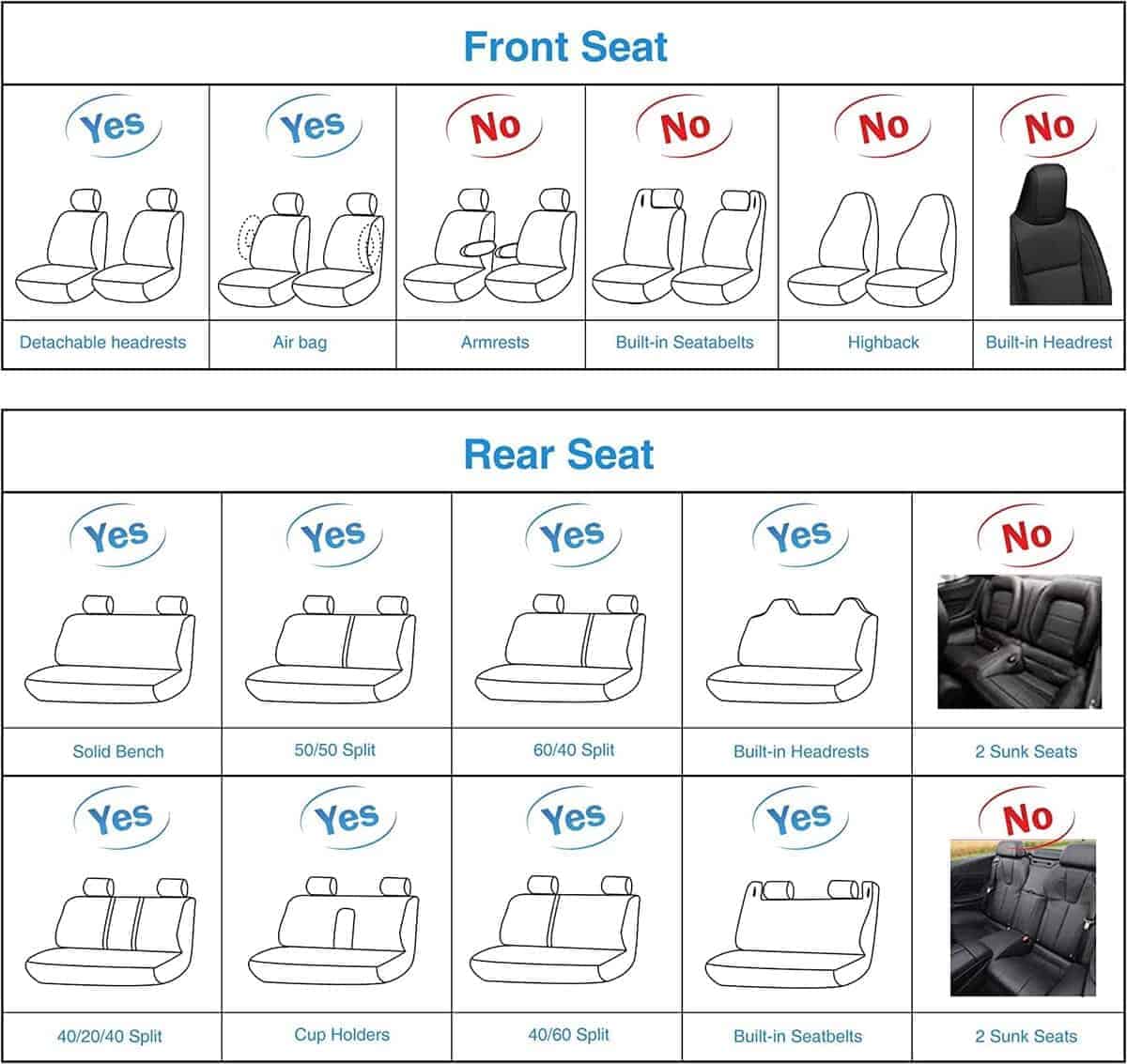 Front Seat

| Yes | Yes | No | No | No | No |
|---|---|---|---|---|---|
| Detachable headrests | Air bag | Armrests | Built-in Seatabelts | Highback | Built-in Headrest |

Rear Seat

| Yes | Yes | Yes | Yes | No |
|---|---|---|---|---|
| Solid Bench | 50/50 Split | 60/40 Split | Built-in Headrests | 2 Sunk Seats |
| Yes | Yes | Yes | Yes | No |
| 40/20/40 Split | Cup Holders | 40/60 Split | Built-in Seatbelts | 2 Sunk Seats |