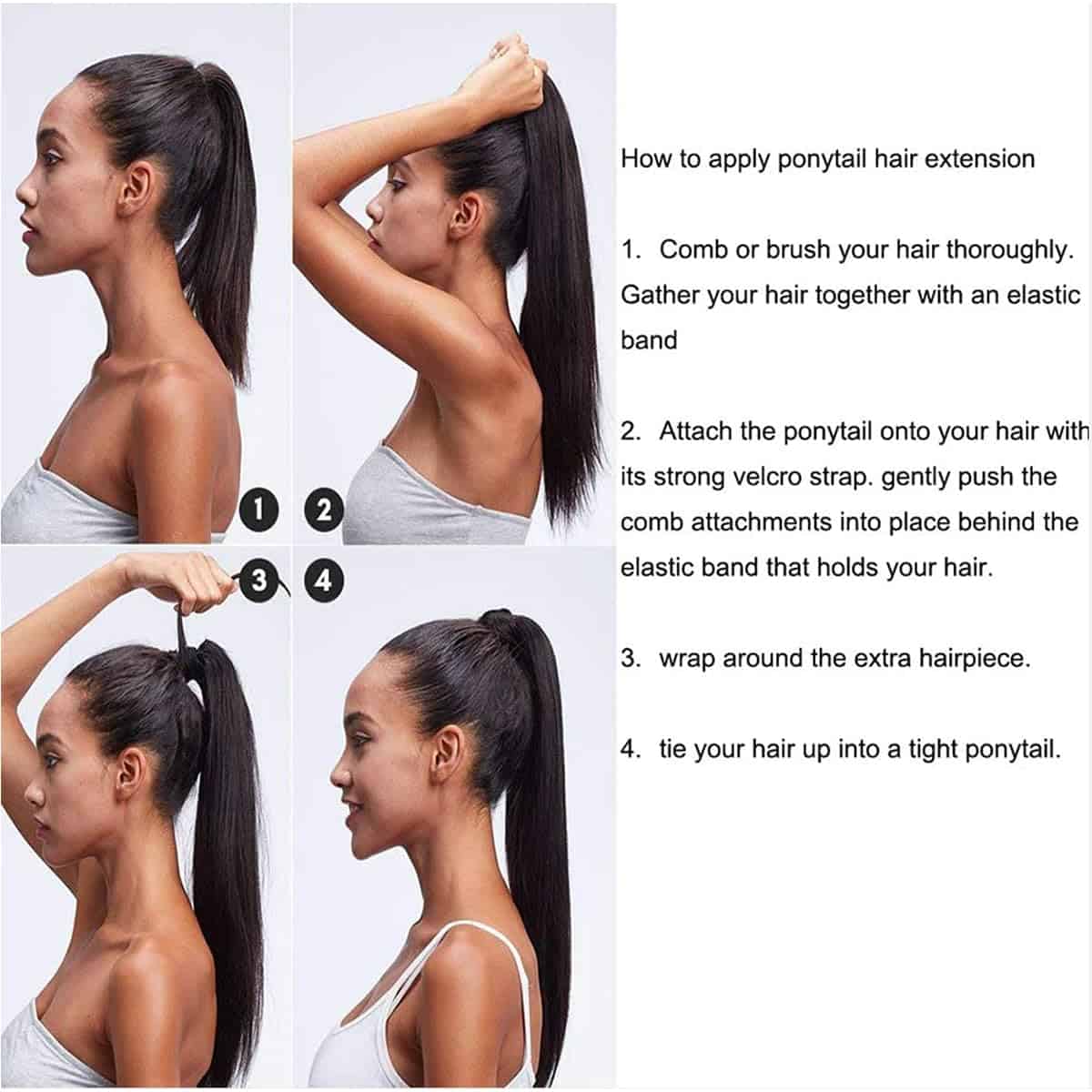 1 2

3 4

How to apply ponytail hair extension

1. Comb or brush your hair thoroughly. Gather your hair together with an elastic band

2. Attach the ponytail onto your hair with its strong velcro strap. gently push the comb attachments into place behind the elastic band that holds your hair.

3. wrap around the extra hairpiece.

4. tie your hair up into a tight ponytail.