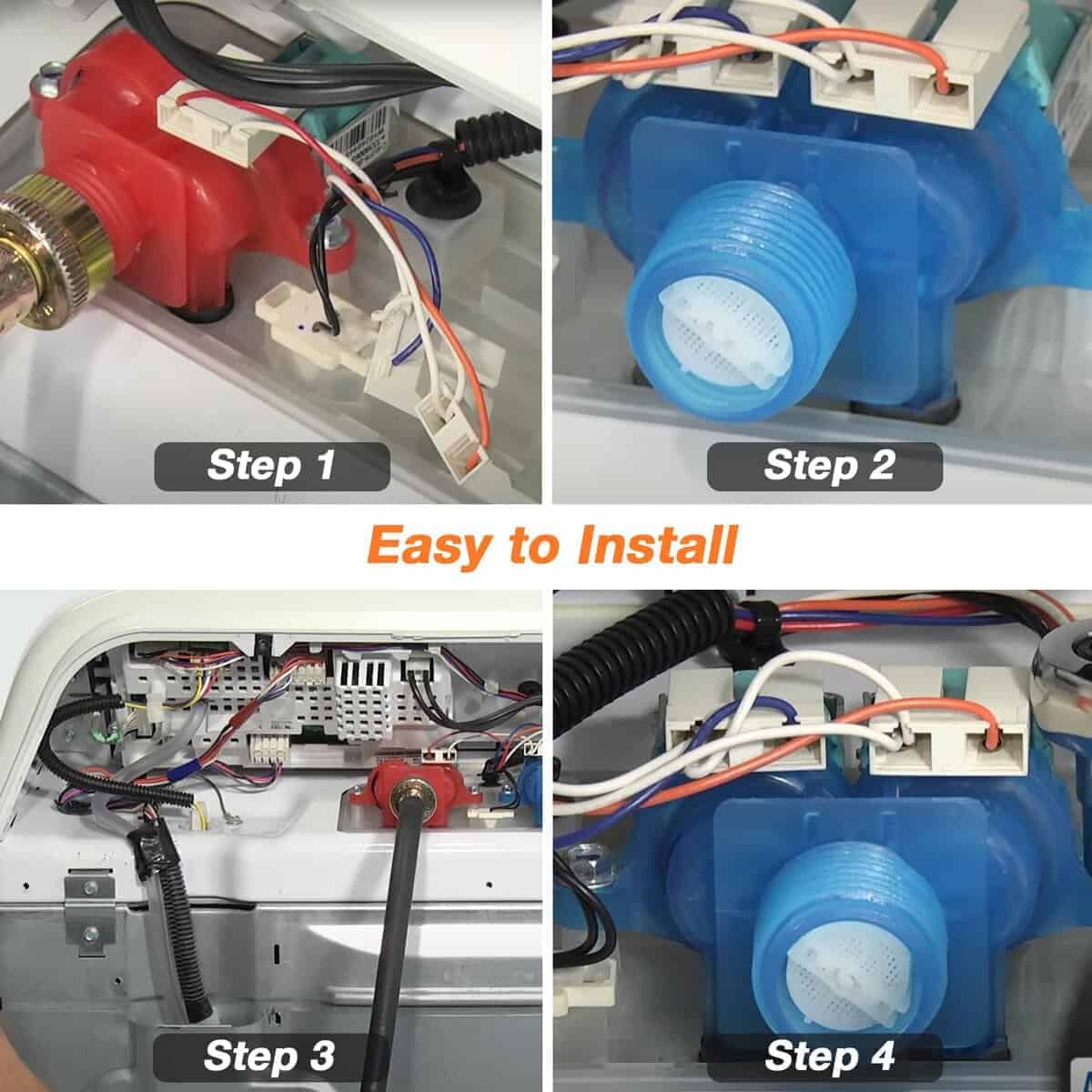 Step 1

Step 2

Easy to Install

Step 3

Step 4