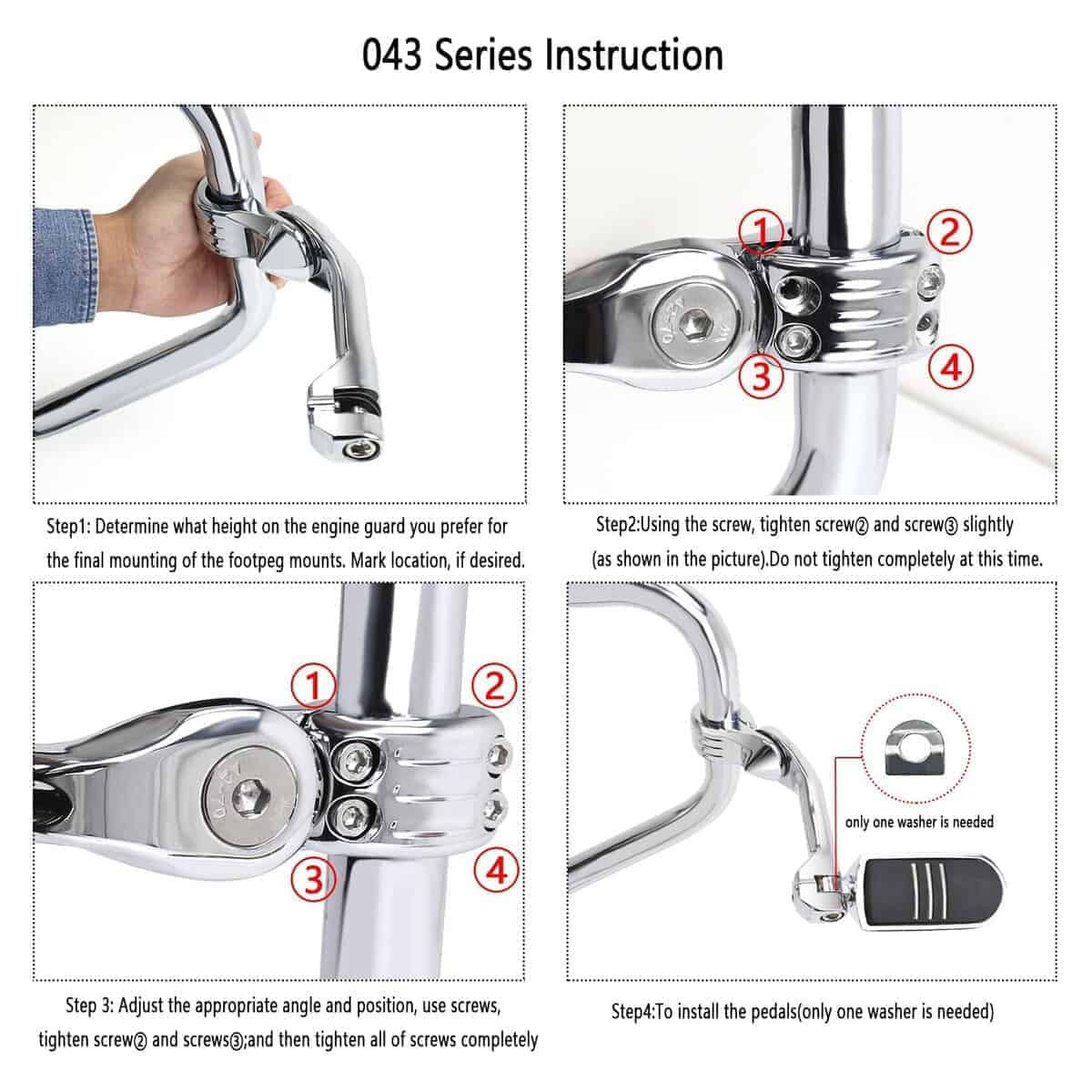 043 Series Instruction

Step1: Determine what height on the engine guard you prefer for the final mounting of the footpeg mounts. Mark location, if desired.

1
2
3
4

Step2:Using the screw, tighten screw② and screw③ slightly (as shown in the picture).Do not tighten completely at this time.

1
2
3
4

Step 3: Adjust the appropriate angle and position, use screws, tighten screw② and screws③;and then tighten all of screws completely

only one washer is needed

Step4:To install the pedals(only one washer is needed)