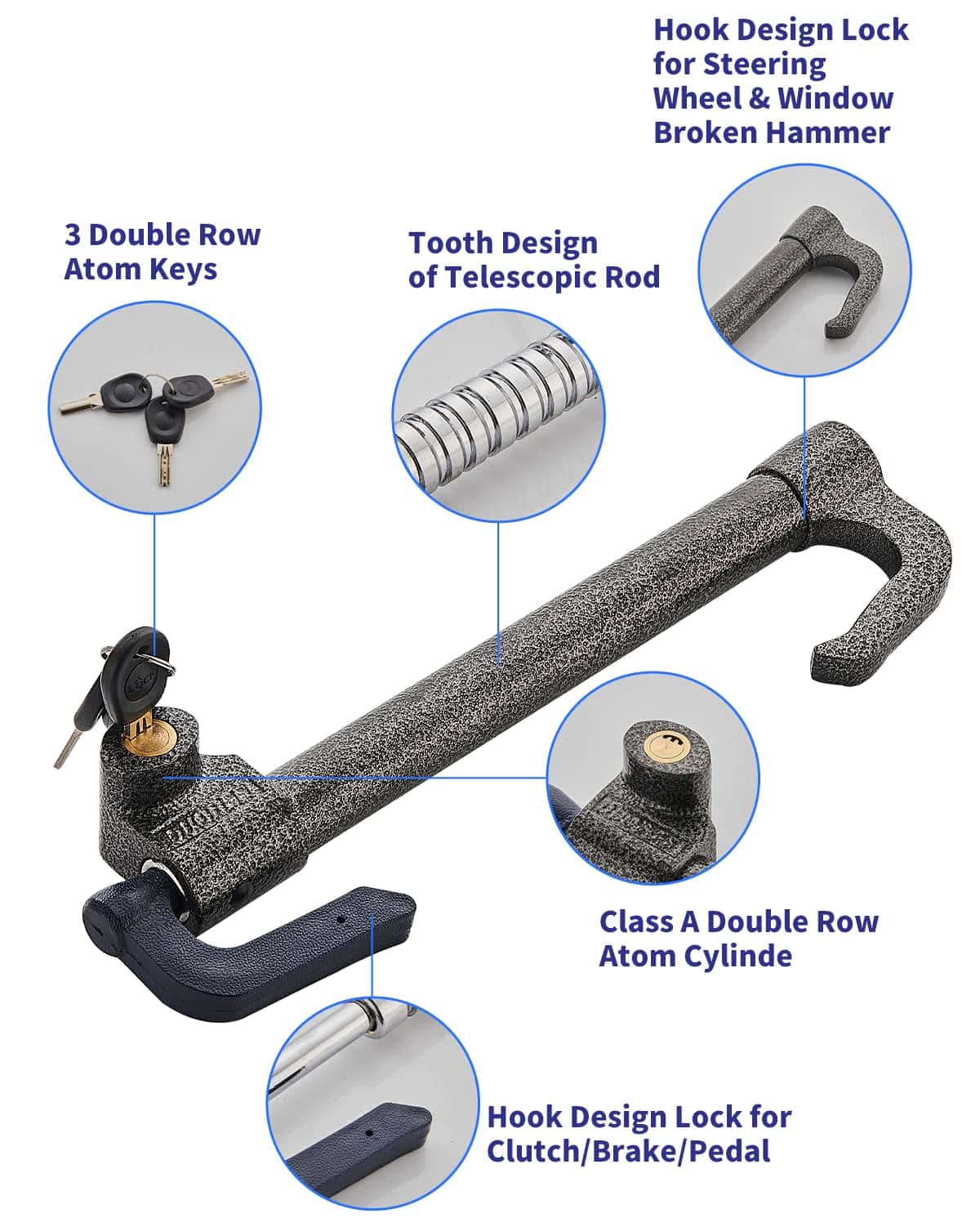 Hook Design Lock for Steering Wheel & Window Broken Hammer

3 Double Row Atom Keys

Tooth Design of Telescopic Rod

Class A Double Row Atom Cylinde

Hook Design Lock for Clutch/Brake/Pedal