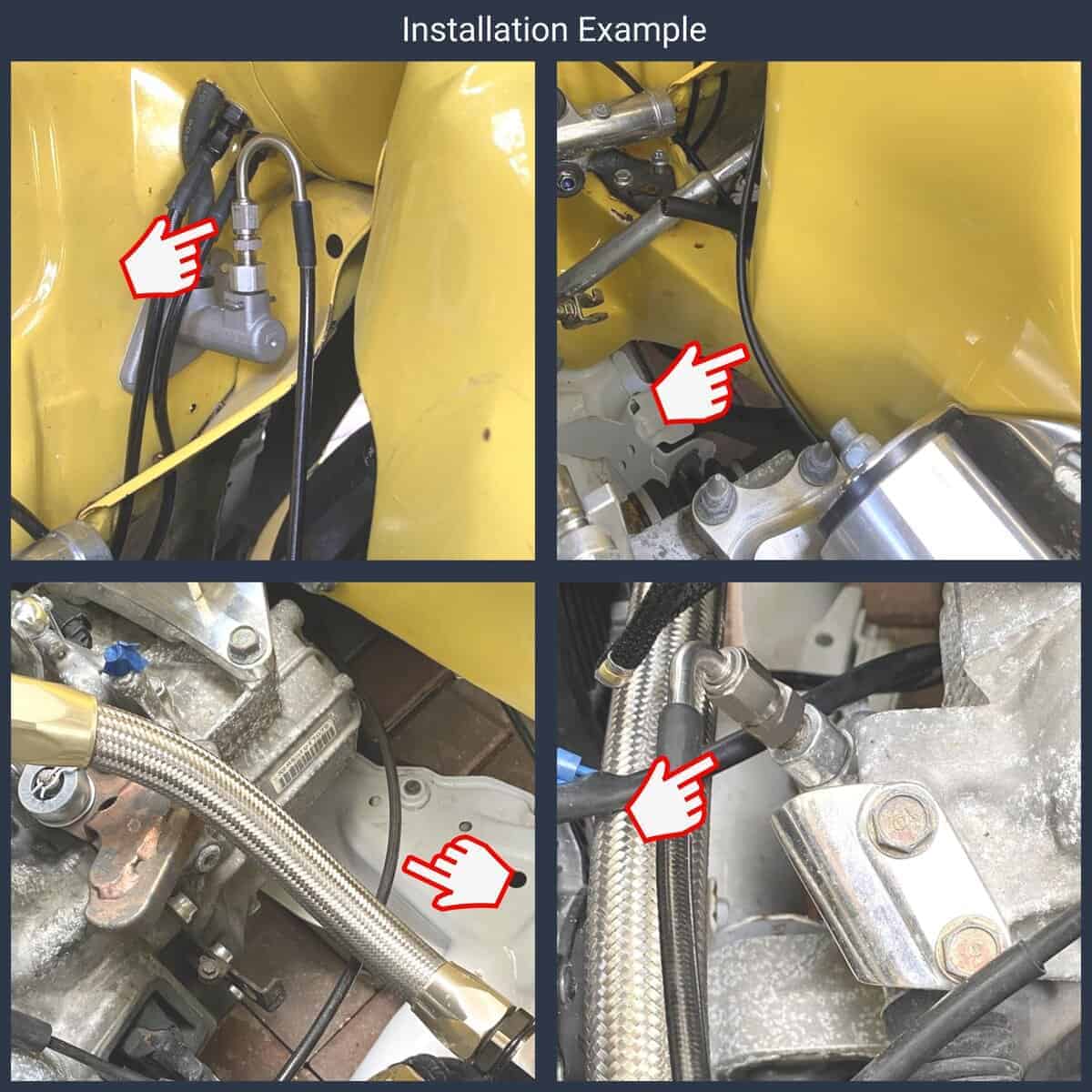 Installation Example