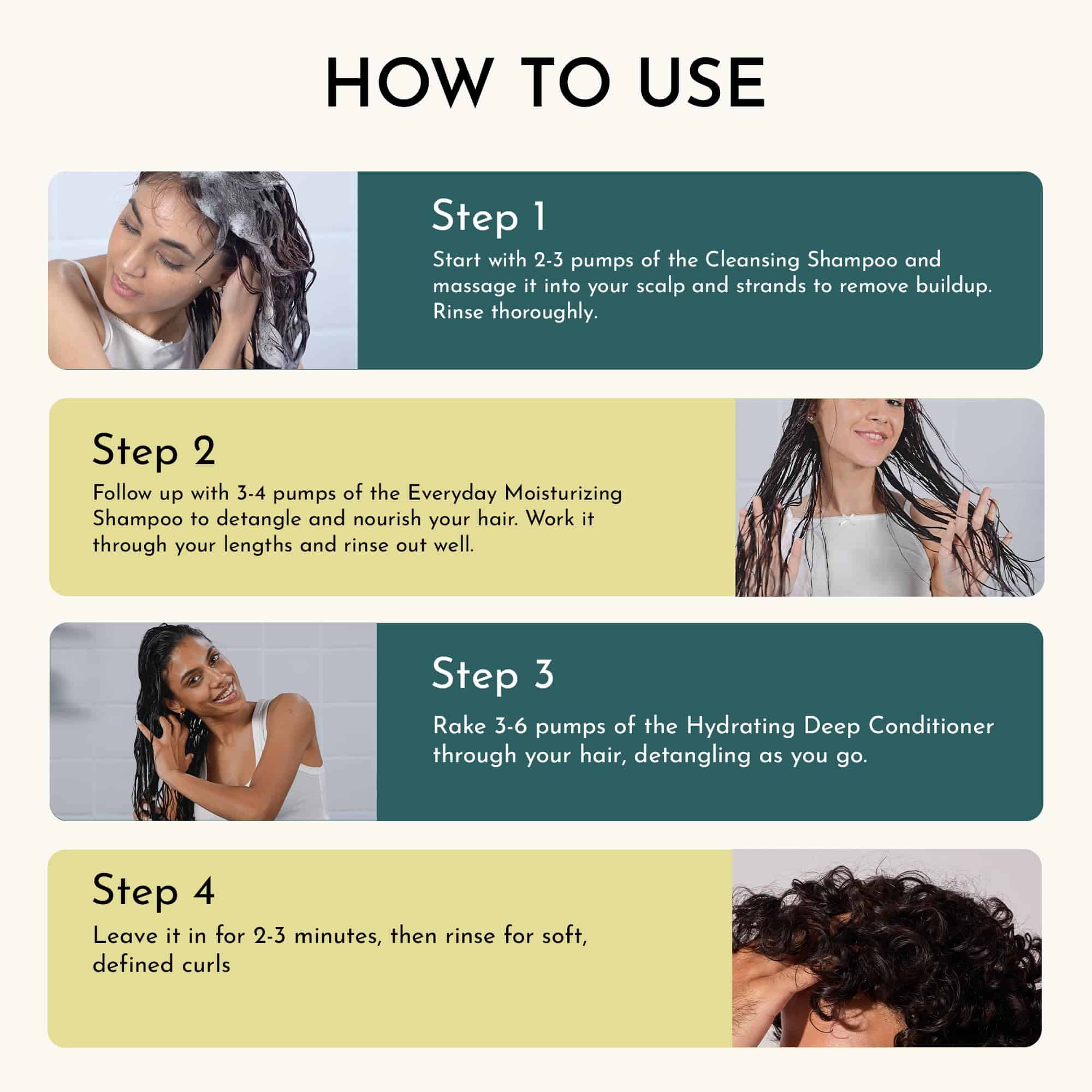 HOW TO USE

Step 1

Start with 2-3 pumps of the Cleansing Shampoo and massage it into your scalp and strands to remove buildup. Rinse thoroughly.

Step 2

Follow up with 3-4 pumps of the Everyday Moisturizing Shampoo to detangle and nourish your hair. Work it through your lengths and rinse out well.

Step 3

Rake 3-6 pumps of the Hydrating Deep Conditioner through your hair, detangling as you go.

Step 4

Leave it in for 2-3 minutes, then rinse for soft, defined curls