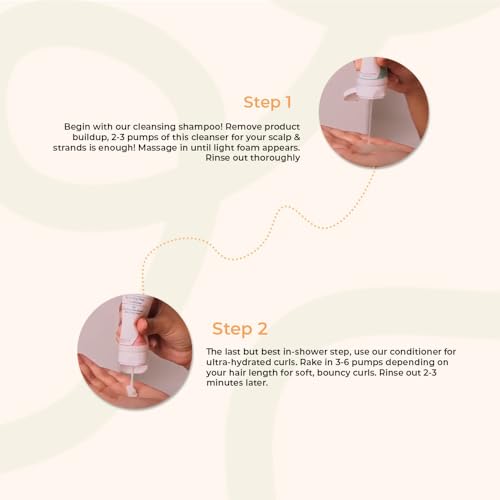 Step 1

Begin with our cleansing shampoo! Remove product buildup, 2-3 pumps of this cleanser for your scalp & strands is enough! Massage in until light foam appears. Rinse out thoroughly

Step 2

The last but best in-shower step, use our conditioner for ultra-hydrated curls. Rake in 3-6 pumps depending on your hair length for soft, bouncy curls. Rinse out 2-3 minutes later.