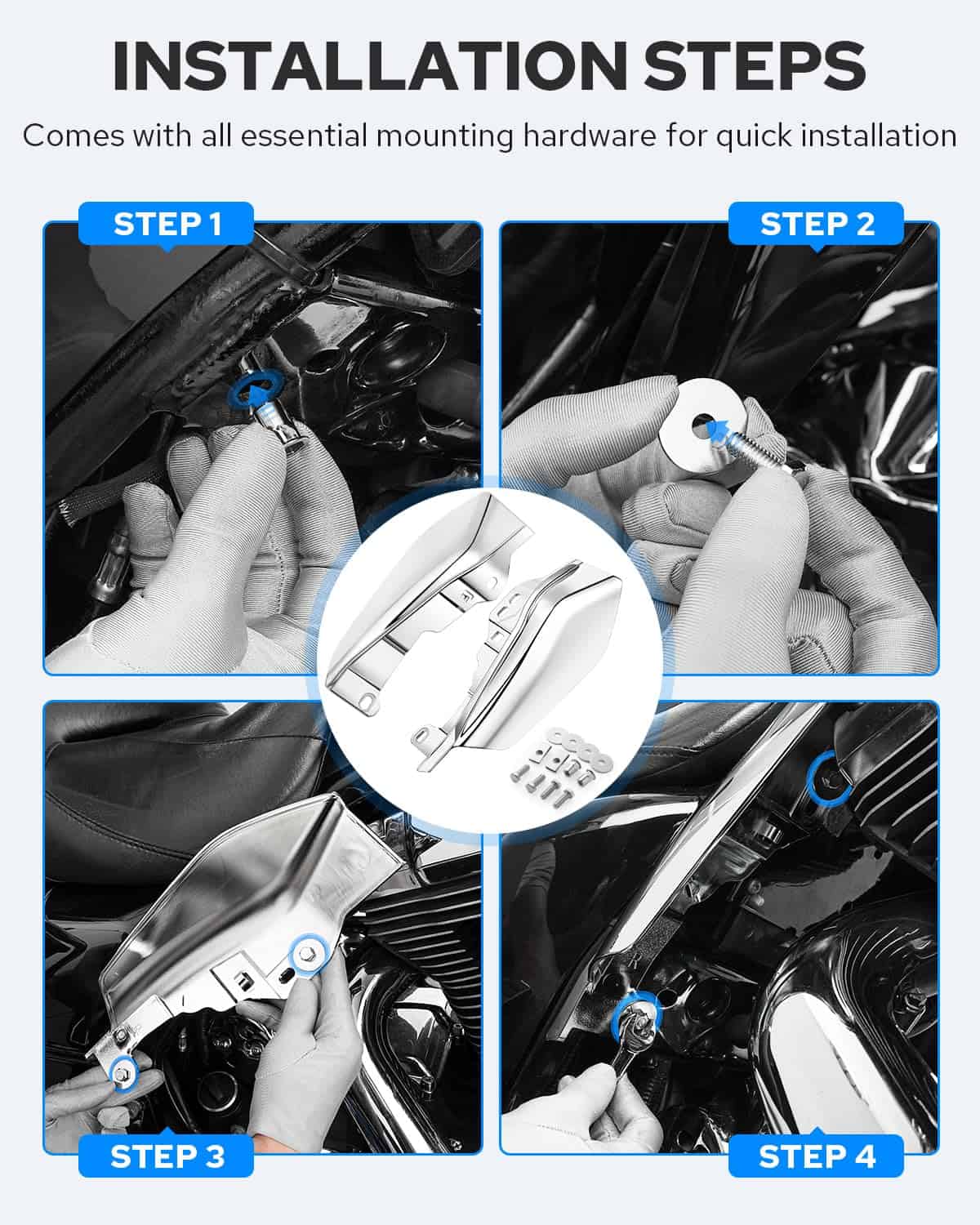 INSTALLATION STEPS

Comes with all essential mounting hardware for quick installation

STEP 1

STEP 2

STEP 3

STEP 4