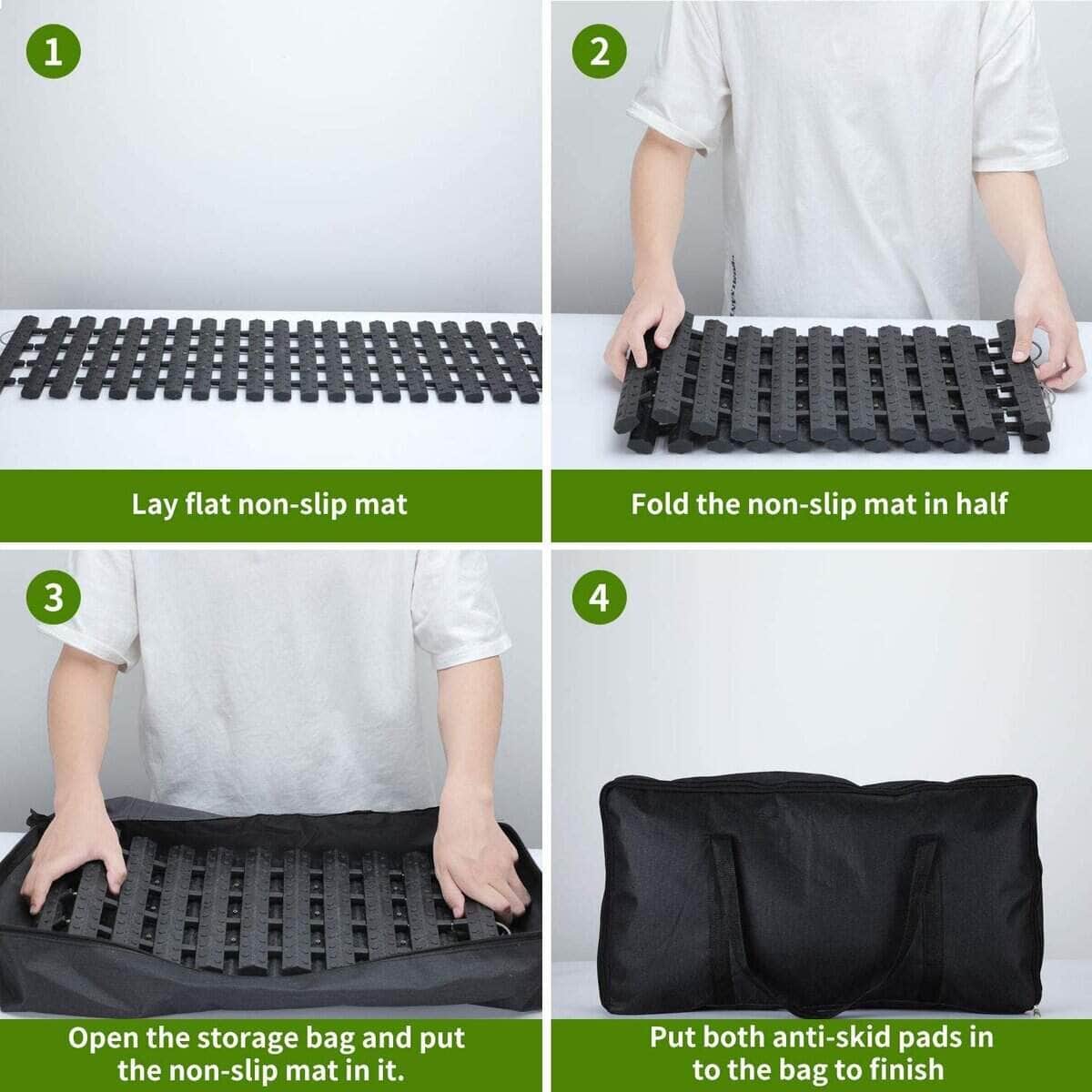 1

Lay flat non-slip mat

2

Fold the non-slip mat in half

3

Open the storage bag and put the non-slip mat in it.

4

Put both anti-skid pads in to the bag to finish