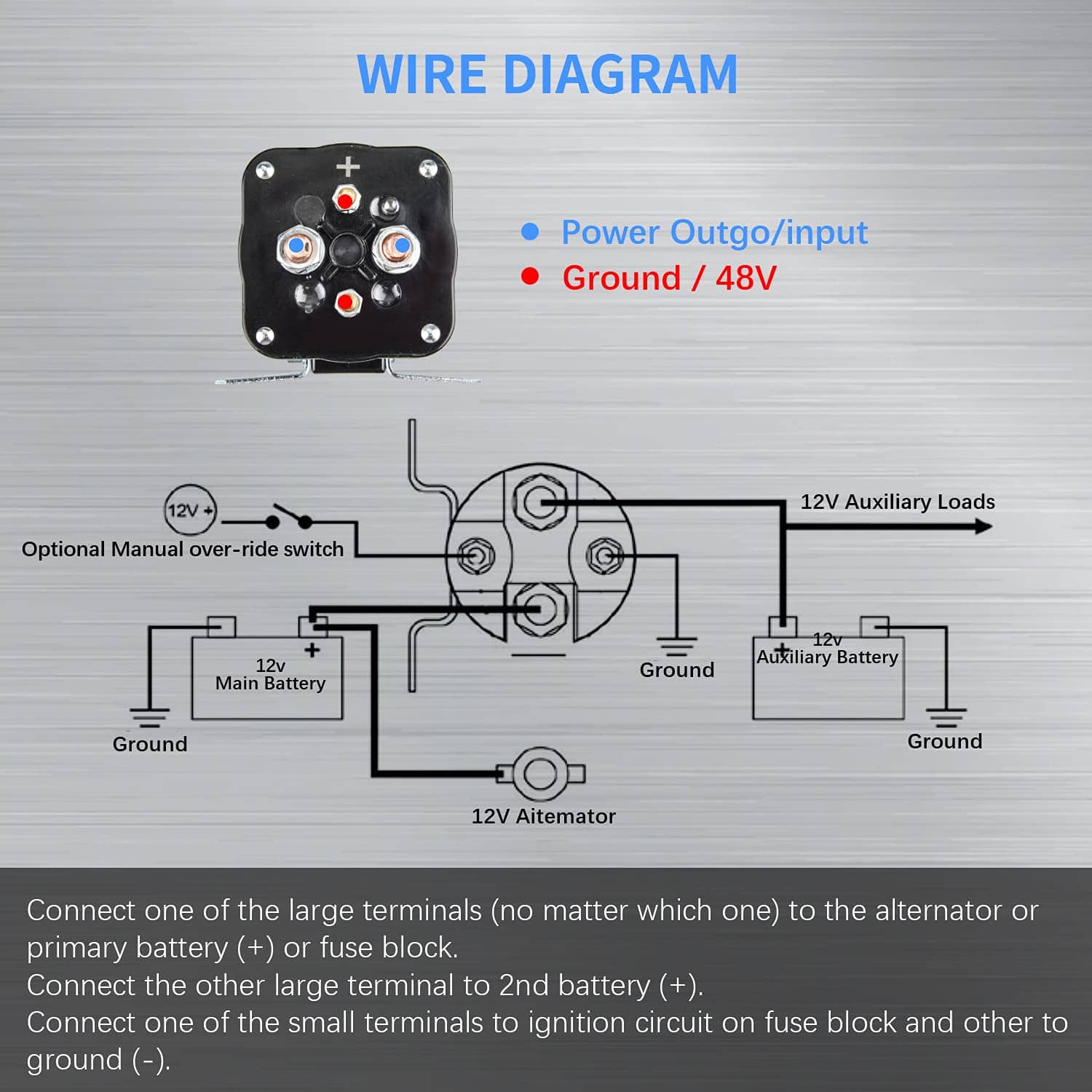 WIRE DIAGRAM

+

Power Outgo/input
Ground / 48V

12V +

Optional Manual over-ride switch

12V Auxiliary Loads

+
12v
Main Battery

Ground

Ground

+
12v
Auxiliary Battery

Ground

12V Aitemator

Connect one of the large terminals (no matter which one) to the alternator or primary battery (+) or fuse block.
Connect the other large terminal to 2nd battery (+).
Connect one of the small terminals to ignition circuit on fuse block and other to ground (-).