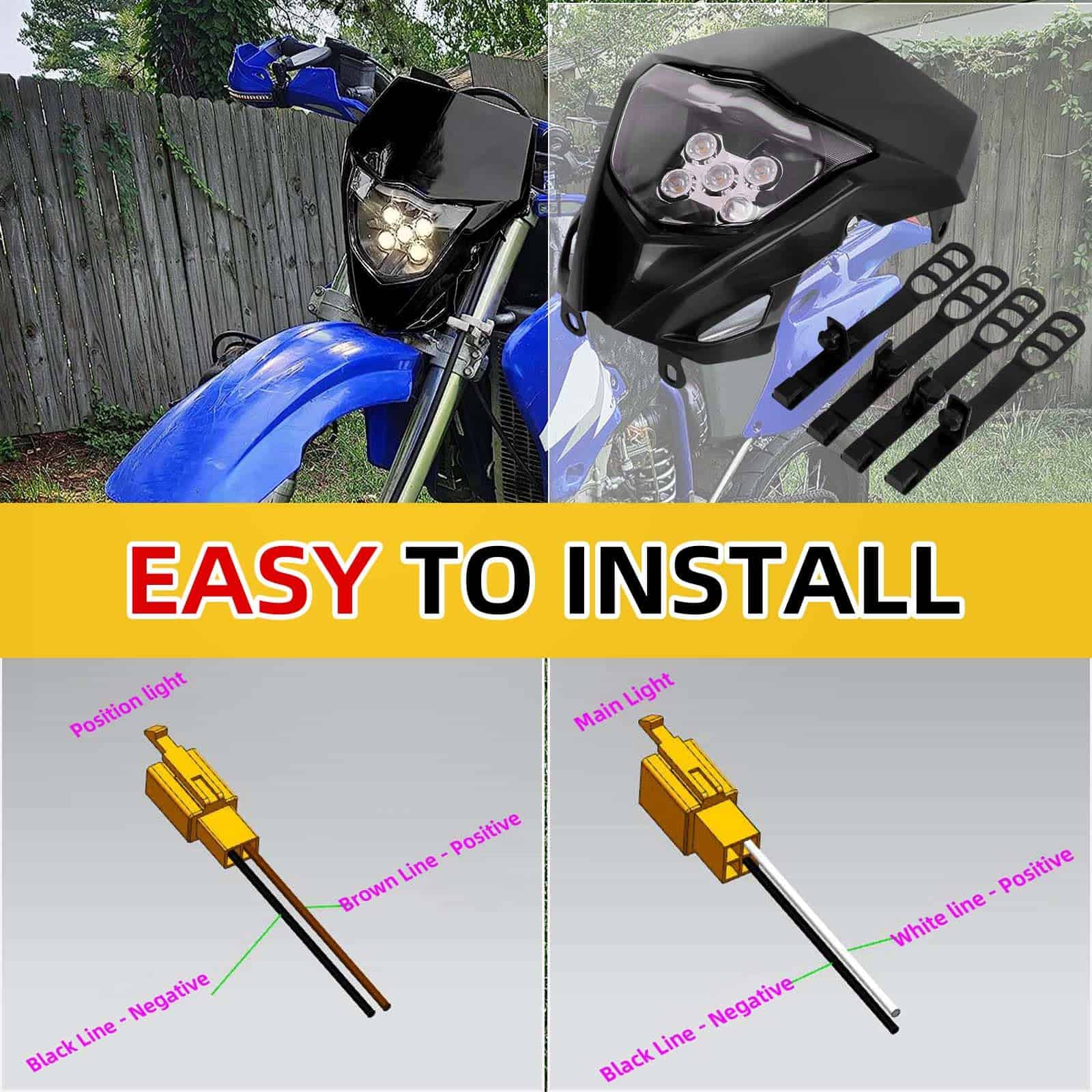 EASY TO INSTALL

Position light

Brown Line - Positive

Black Line - Negative

Main Light

White line - Positive

Black Line - Negative