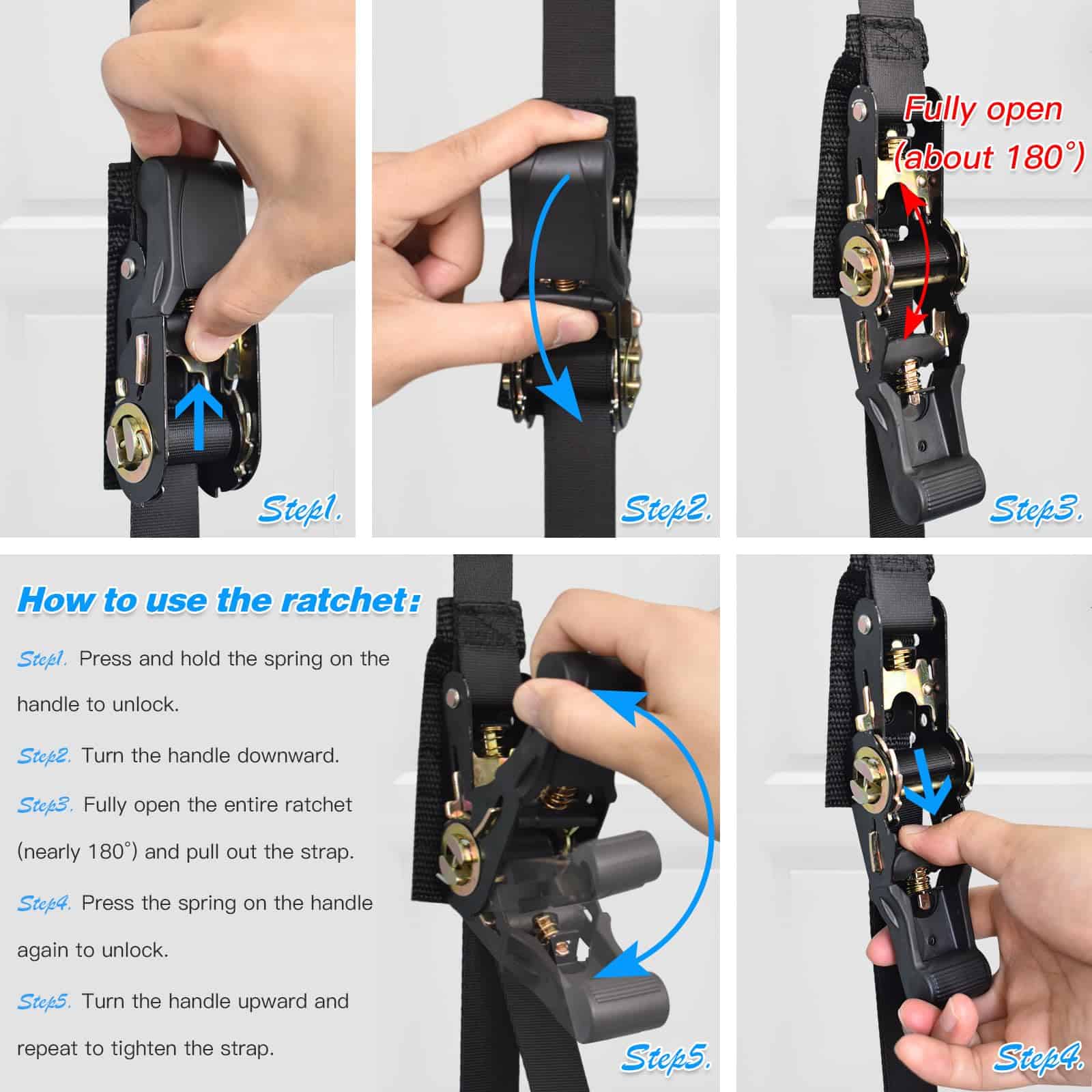 Step1.

Step2.

Fully open (about 180°)

Step3.

How to use the ratchet:

Step1. Press and hold the spring on the handle to unlock.

Step2. Turn the handle downward.

Step3. Fully open the entire ratchet (nearly 180°) and pull out the strap.

Step4. Press the spring on the handle again to unlock.

Step5. Turn the handle upward and repeat to tighten the strap.

Step5.

Step4.