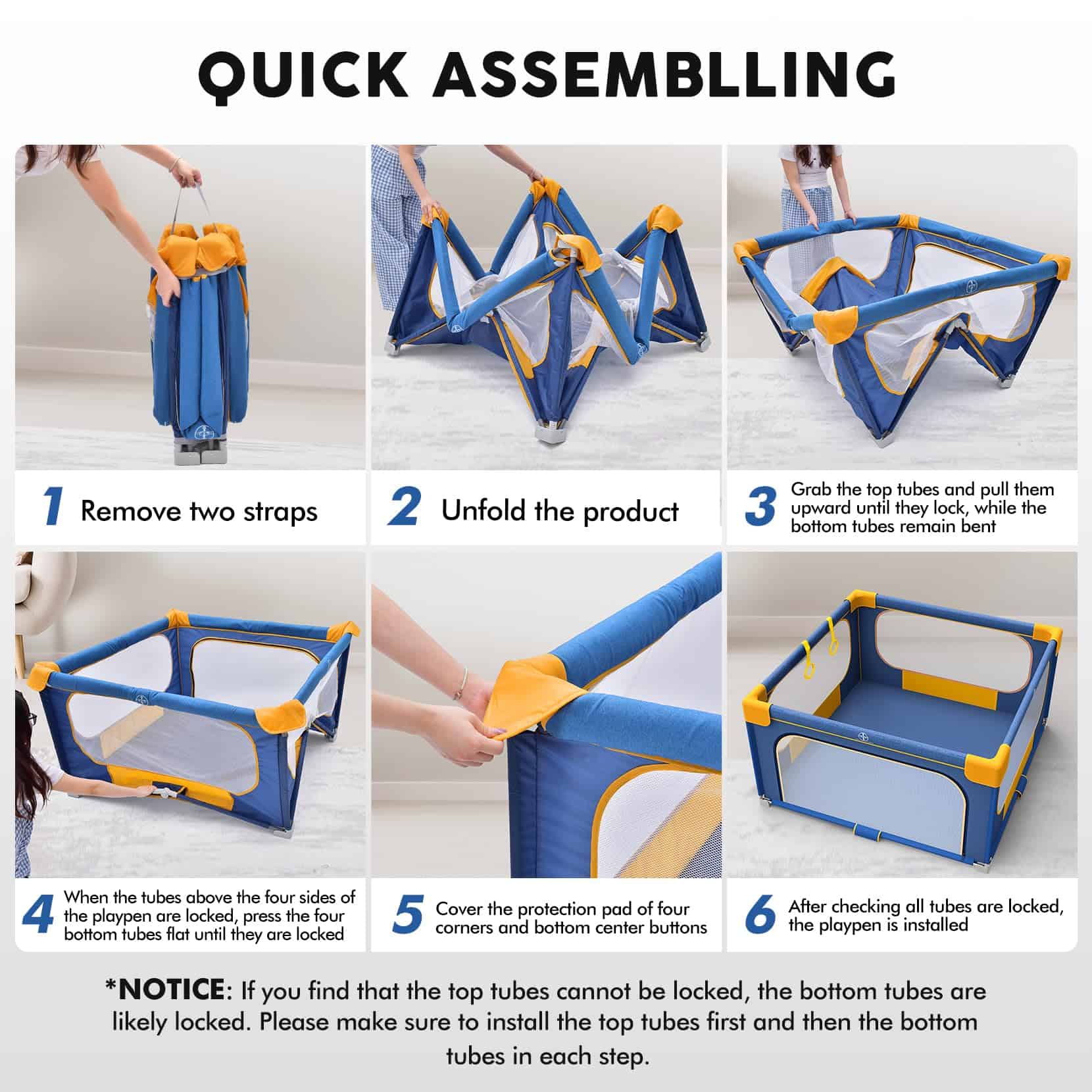 QUICK ASSEMBLLING

1 Remove two straps

2 Unfold the product

3 Grab the top tubes and pull them upward until they lock, while the bottom tubes remain bent

4 When the tubes above the four sides of the playpen are locked, press the four bottom tubes flat until they are locked

5 Cover the protection pad of four corners and bottom center buttons

6 After checking all tubes are locked, the playpen is installed

*NOTICE: If you find that the top tubes cannot be locked, the bottom tubes are likely locked. Please make sure to install the top tubes first and then the bottom tubes in each step.