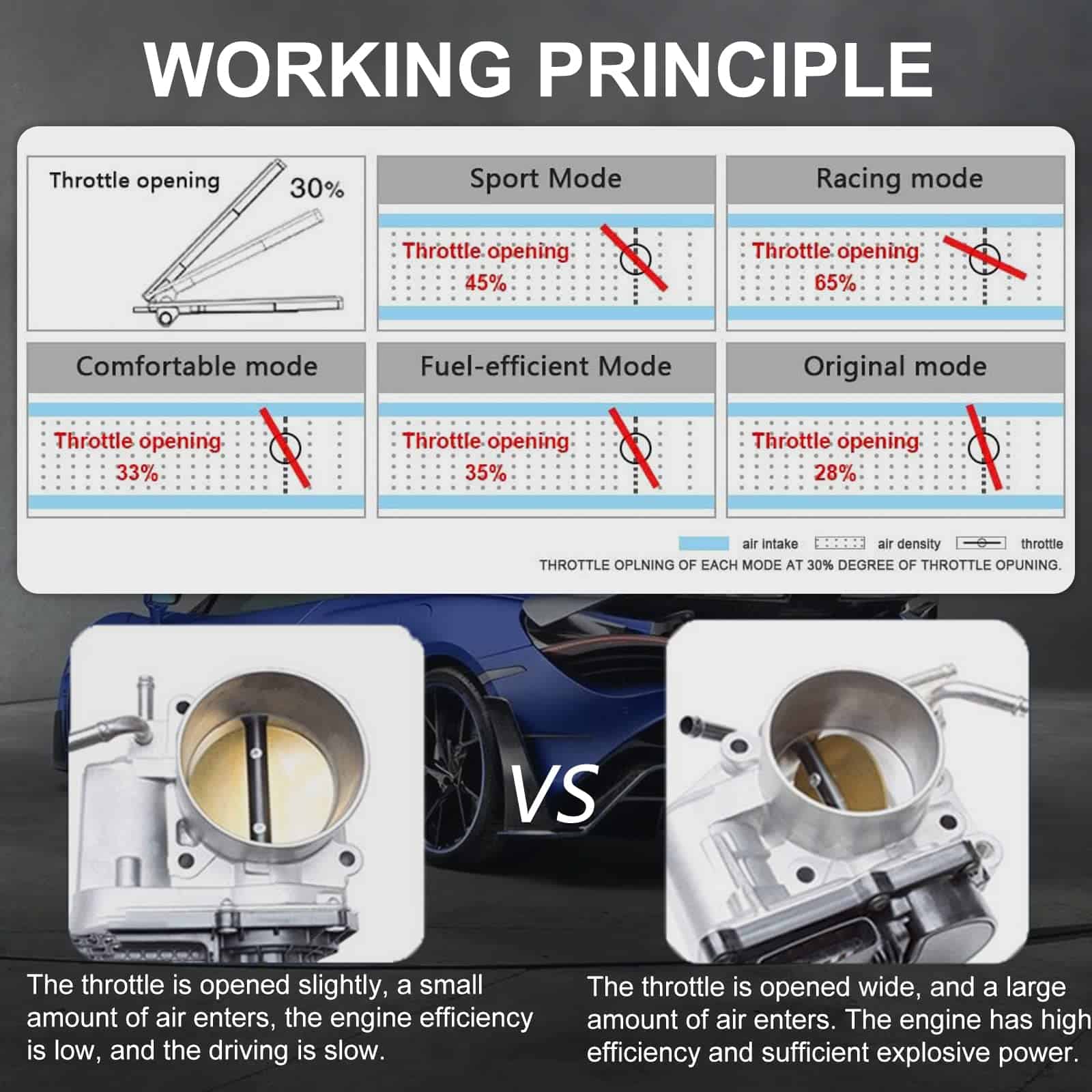 WORKING PRINCIPLE

Throttle opening 30%

Sport Mode
Throttle opening 45%

Racing mode
Throttle opening 65%

Comfortable mode
Throttle opening 33%

Fuel-efficient Mode
Throttle opening 35%

Original mode
Throttle opening 28%

air intake air density throttle
THROTTLE OPLNING OF EACH MODE AT 30% DEGREE OF THROTTLE OPUNING.

VS

The throttle is opened slightly, a small amount of air enters, the engine efficiency is low, and the driving is slow.

The throttle is opened wide, and a large amount of air enters. The engine has high efficiency and sufficient explosive power.